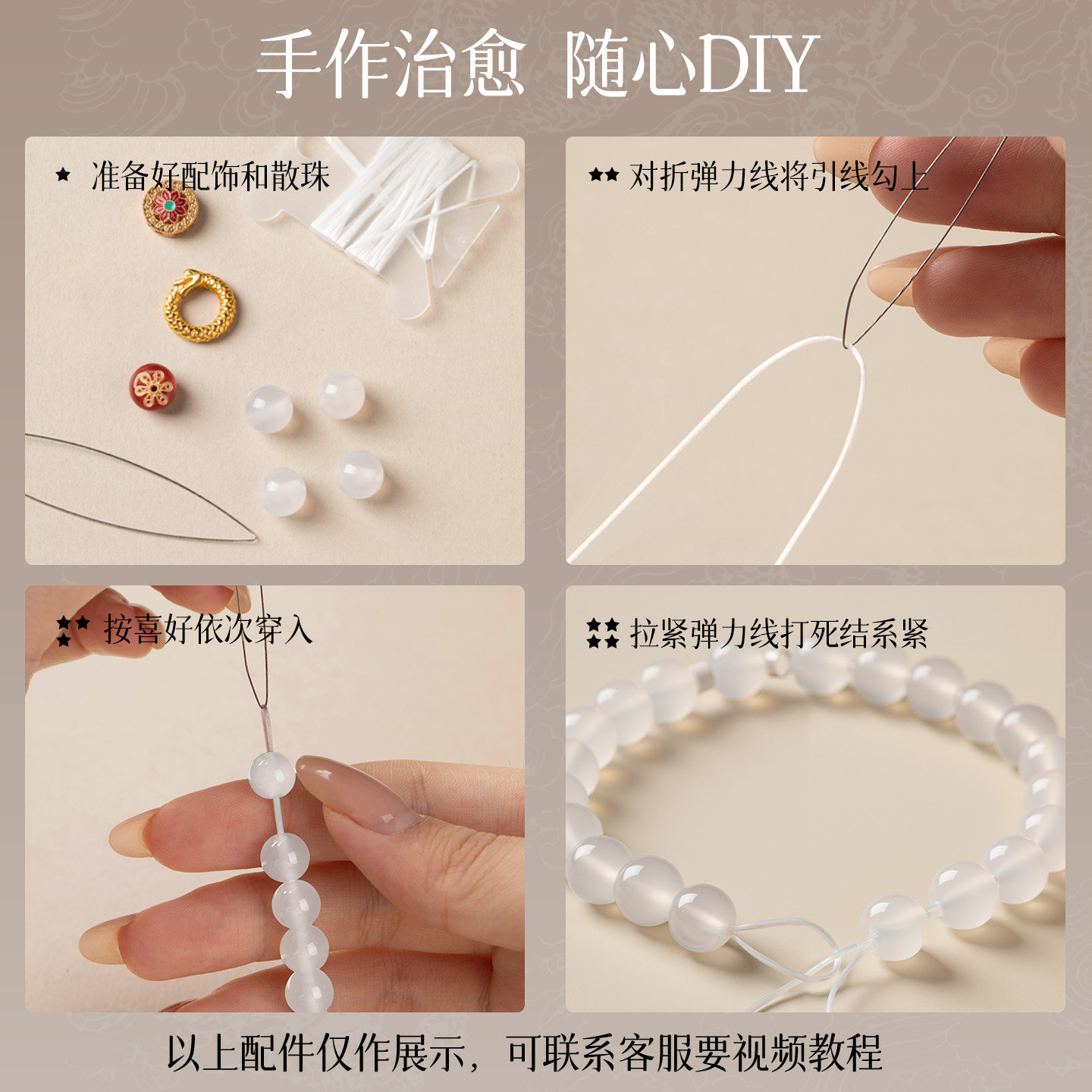 手作治愈 随心DIY

★ 准备好配饰和散珠

★★ 对折弹力线将引线勾上

★★★ 按喜好依次穿入

★★★★ 拉紧弹力线打死结系紧

以上配件仅作展示，可联系客服要视频教程