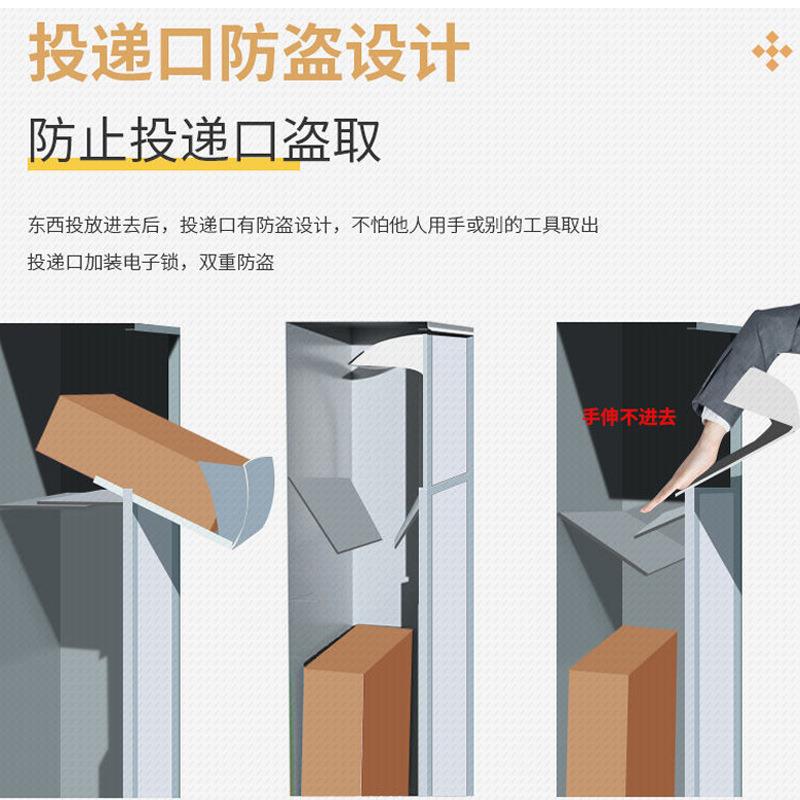 投递口防盗设计

防止投递口盗取

东西投放进去后，投递口有防盗设计，不怕他人用手或别的工具取出

投递口加装电子锁，双重防盗

手伸不进去