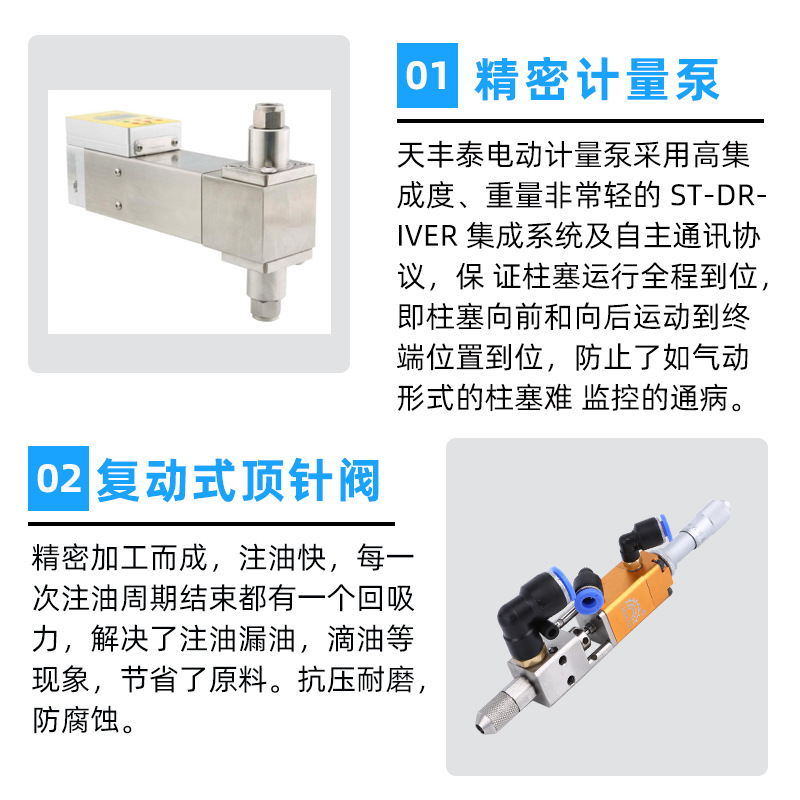 01 精密计量泵

天丰泰电动计量泵采用高集成度、重量非常轻的 ST-DRIVER 集成系统及自主通讯协议，保 证柱塞运行全程到位，即柱塞向前和向后运动到终端位置到位，防止了如气动形式的柱塞难 监控的通病。

02 复动式顶针阀

精密加工而成，注油快，每一次注油周期结束都有一个回吸力，解决了注油漏油，滴油等现象，节省了原料。抗压耐磨，防腐蚀。