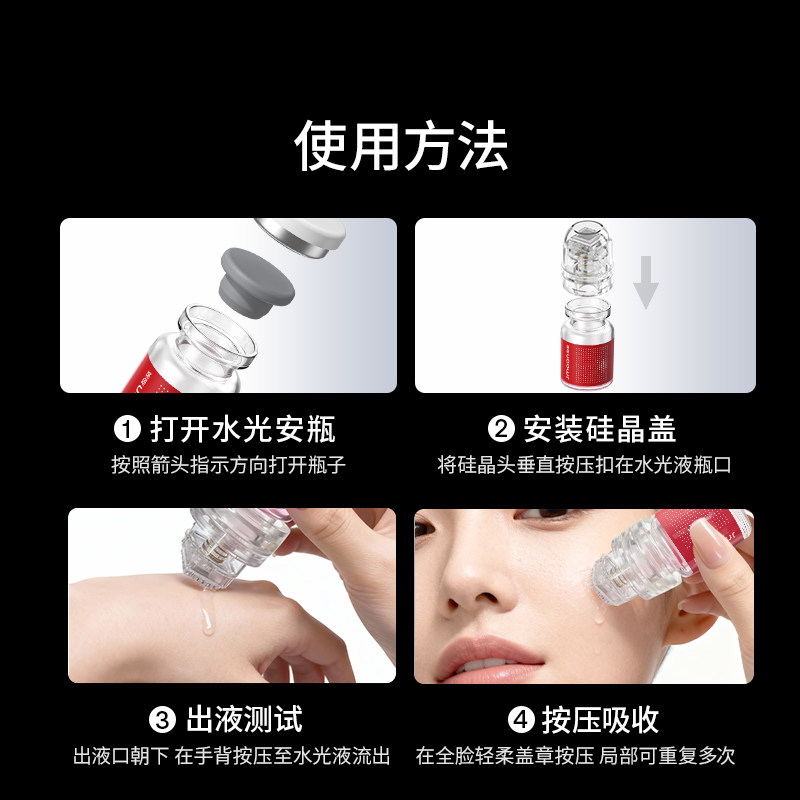 使用方法

❶ 打开水光安瓶
按照箭头指示方向打开瓶子

❷ 安装硅晶盖
将硅晶头垂直按压扣在水光液瓶口

❸ 出液测试
出液口朝下 在手背按压至水光液流出

❹ 按压吸收
在全脸轻柔盖章按压 局部可重复多次