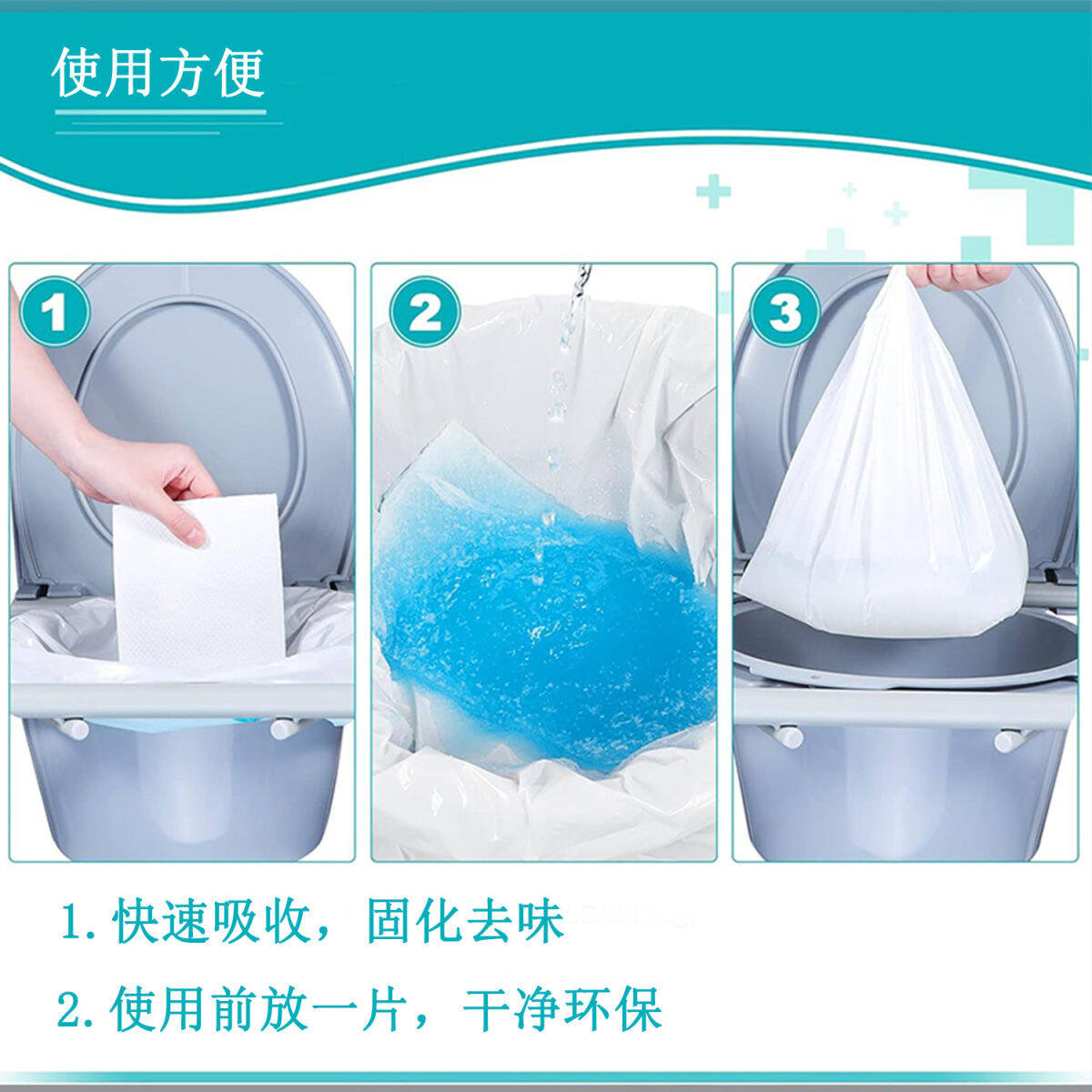 使用方便

1

2

3

1. 快速吸收，固化去味

2. 使用前放一片，干净环保