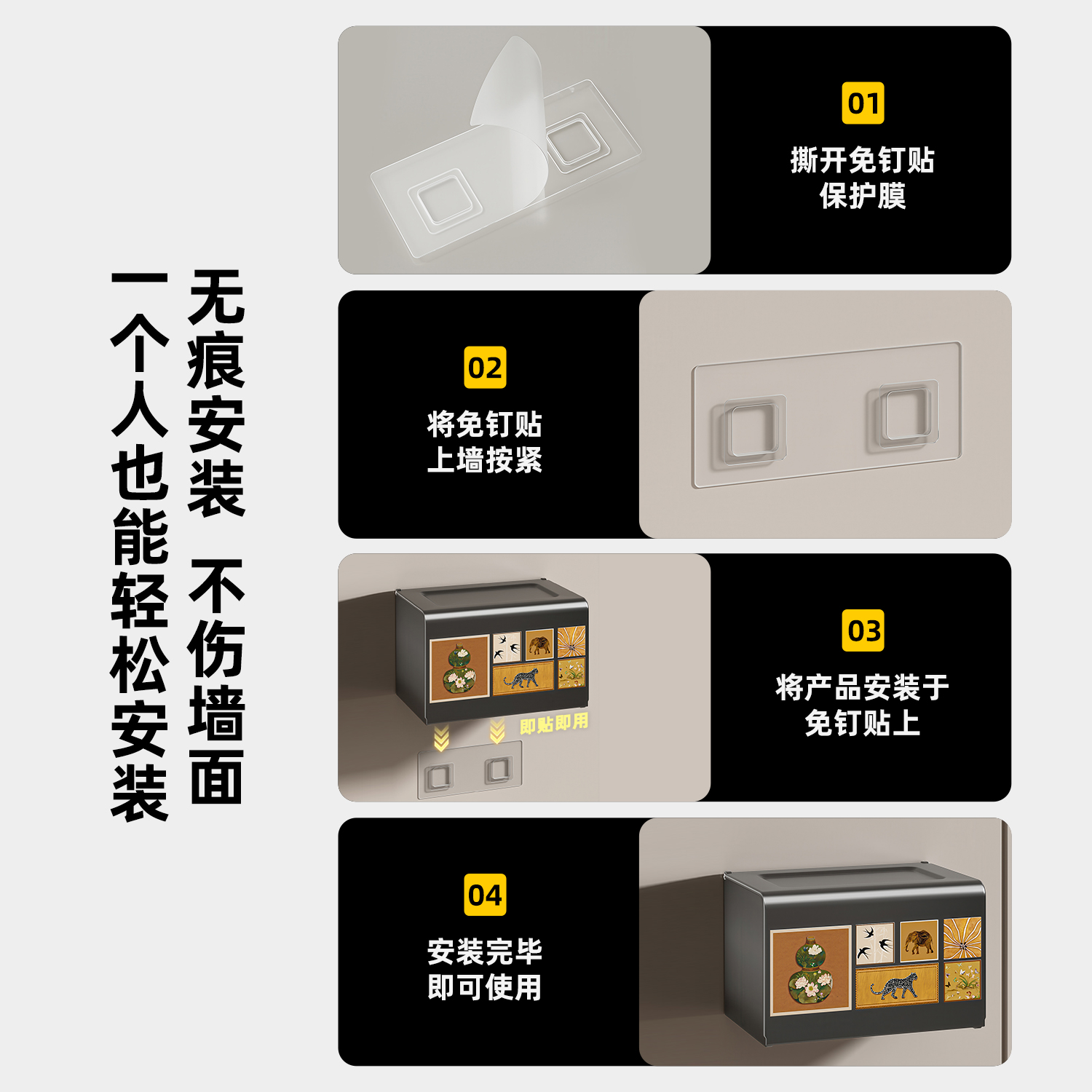 无痕安装 不伤墙面

一个人也能轻松安装

01
撕开免钉贴
保护膜

02
将免钉贴
上墙按紧

即贴即用

03
将产品安装于
免钉贴上

04
安装完毕
即可使用