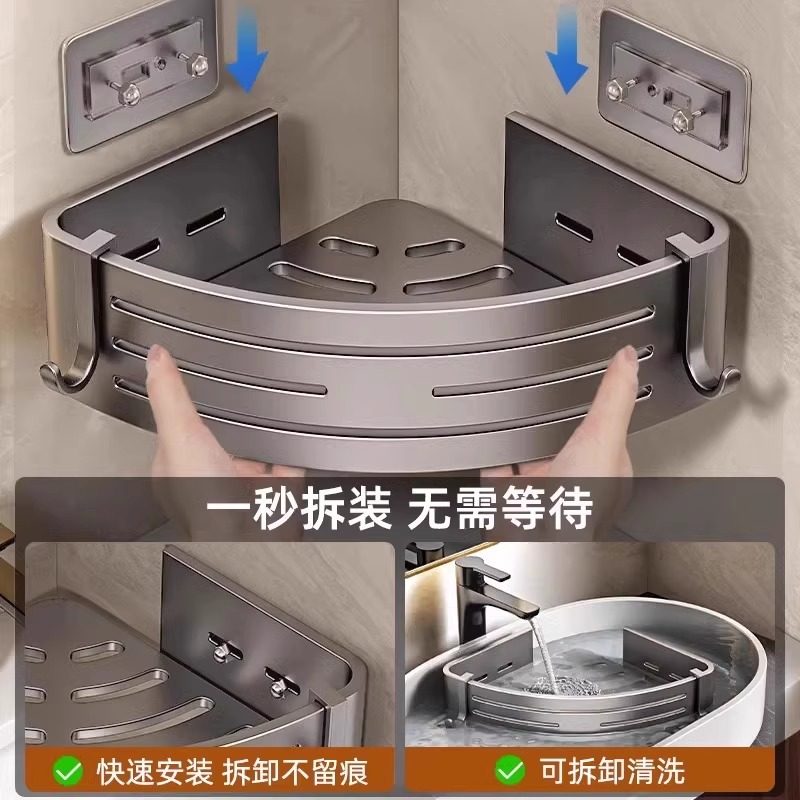 一秒拆装 无需等待

快速安装 拆卸不留痕

可拆卸清洗