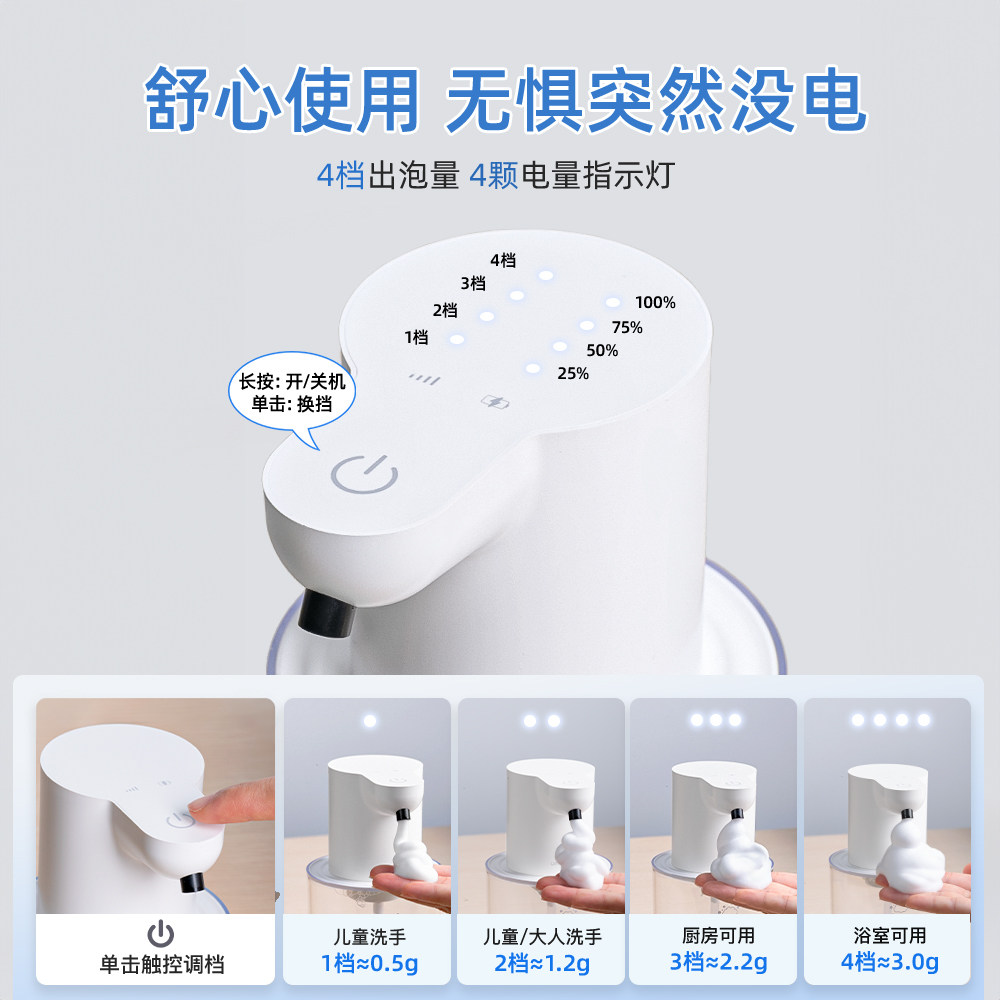 舒心使用 无惧突然没电

4档出泡量 4颗电量指示灯

4档
3档
2档
1档

100%
75%
50%
25%

长按: 开/关机
单击: 换挡

单击触控调档

儿童洗手
1档≈0.5g

儿童/大人洗手
2档≈1.2g

厨房可用
3档≈2.2g

浴室可用
4档≈3.0g