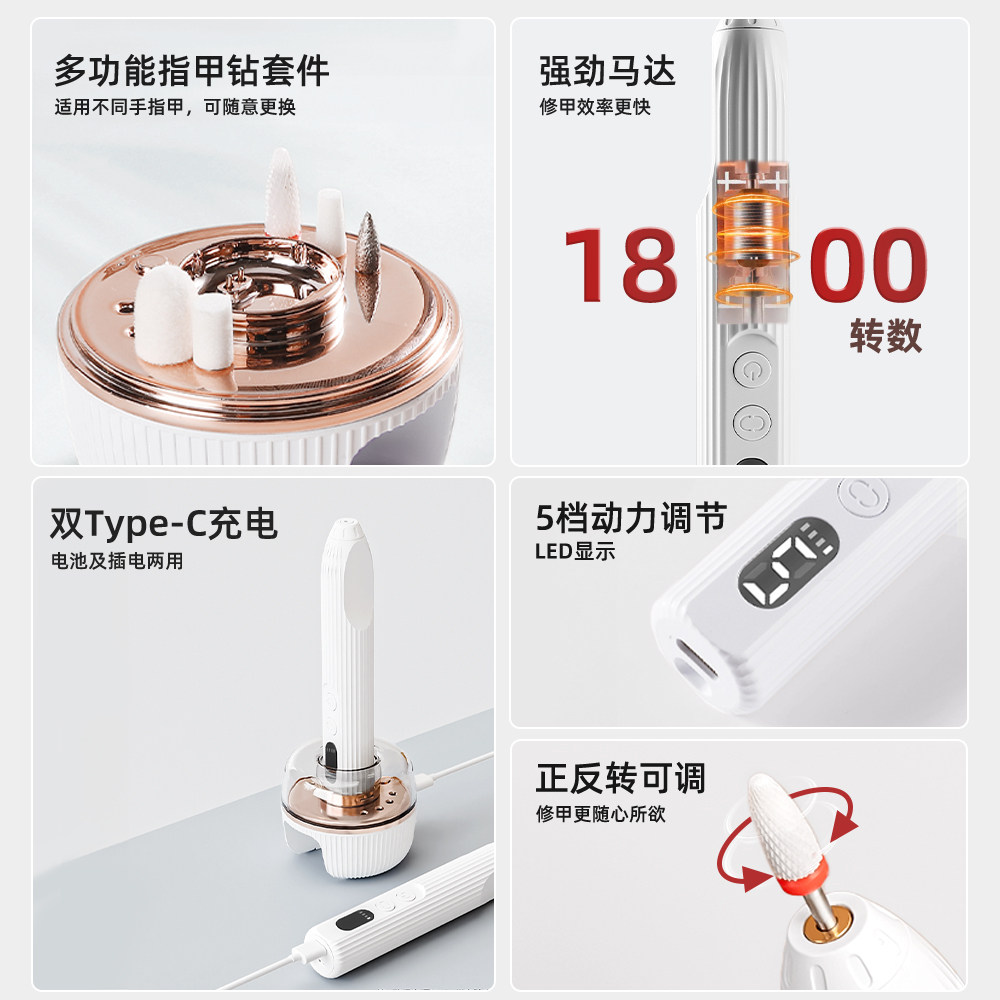 多功能指甲钻套件
适用不同手指甲，可随意更换

强劲马达
修甲效率更快

18 00
转数

双Type-C充电
电池及插电两用

5档动力调节
LED显示

正反转可调
修甲更随心所欲