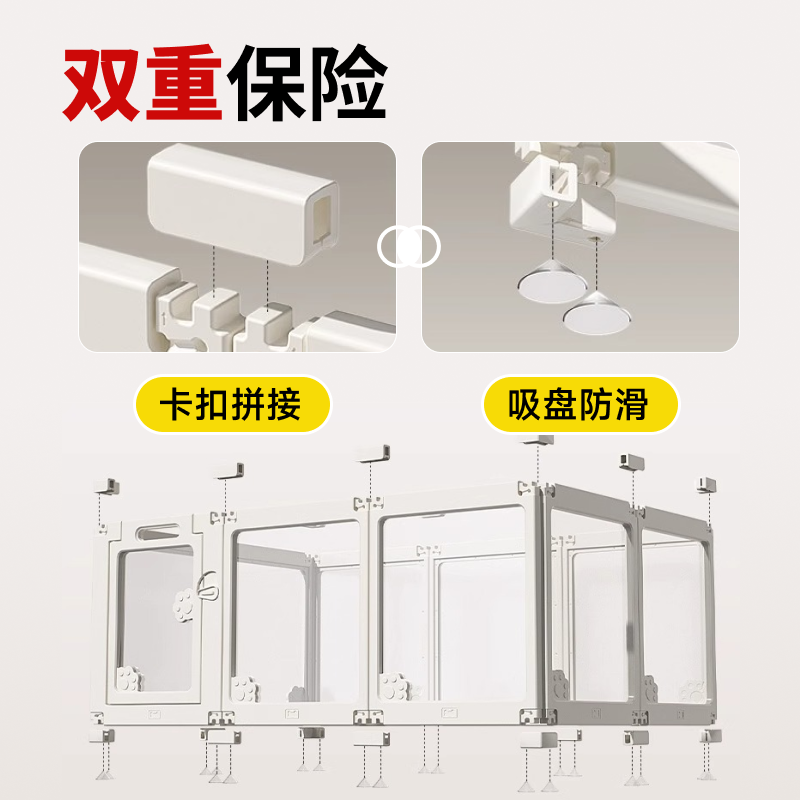 双重保险

卡扣拼接

吸盘防滑