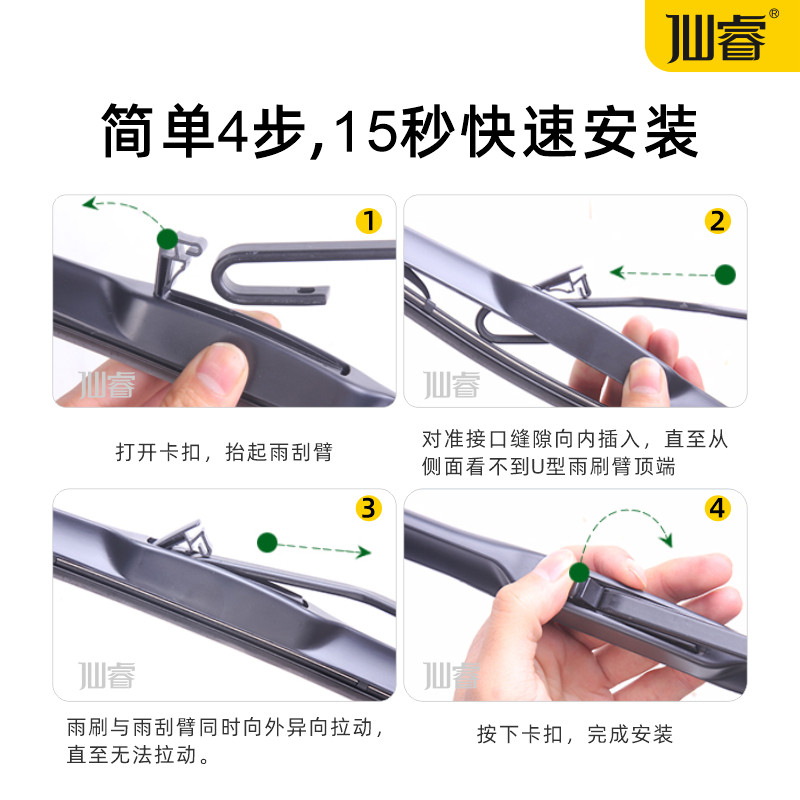 灿睿®

简单4步,15秒快速安装

1

灿睿

打开卡扣，抬起雨刮臂

2

灿睿

对准接口缝隙向内插入，直至从侧面看不到U型雨刷臂顶端

3

灿睿

雨刷与雨刮臂同时向外异向拉动，直至无法拉动。

4

灿睿

按下卡扣，完成安装