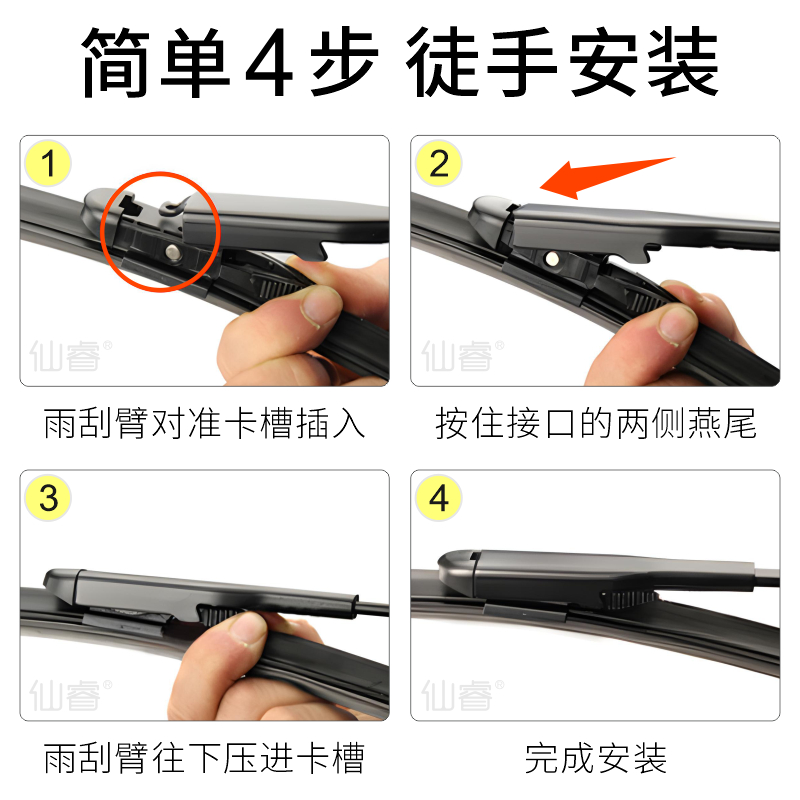 简单4步 徒手安装

1
仙睿®
雨刮臂对准卡槽插入

2
仙睿®
按住接口的两侧燕尾

3
仙睿®
雨刮臂往下压进卡槽

4
仙睿®
完成安装