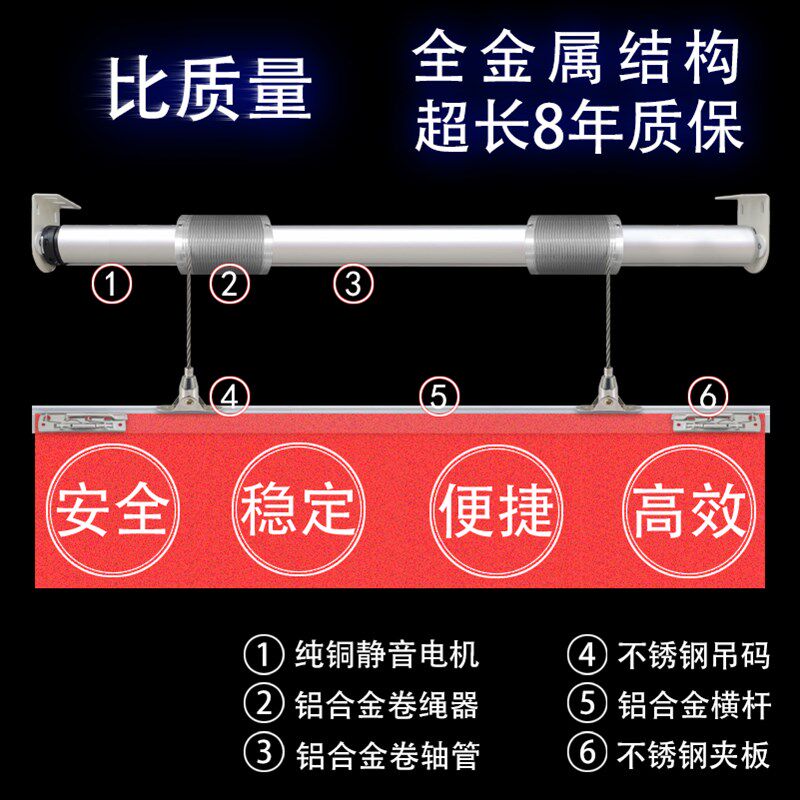 比质量

全金属结构
超长8年质保

①
②
③
④
⑤
⑥

安全
稳定
便捷
高效

① 纯铜静音电机
② 铝合金卷绳器
③ 铝合金卷轴管

④ 不锈钢吊码
⑤ 铝合金横杆
⑥ 不锈钢夹板