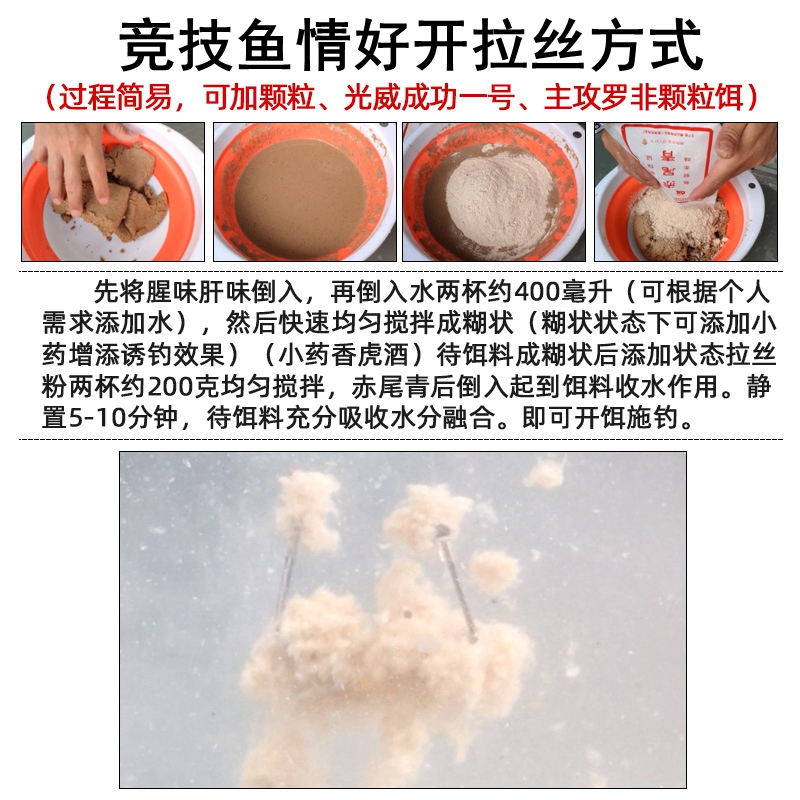 竞技鱼情好开拉丝方式

（过程简易，可加颗粒、光威成功一号、主攻罗非颗粒饵）

先将腥味肝味倒入，再倒入水两杯约400毫升（可根据个人需求添加水），然后快速均匀搅拌成糊状（糊状状态下可添加小药增添诱钓效果）（小药香虎酒）待饵料成糊状后添加状态拉丝粉两杯约200克均匀搅拌，赤尾青后倒入起到饵料收水作用。静置5-10分钟，待饵料充分吸收水分融合。即可开饵施钓。