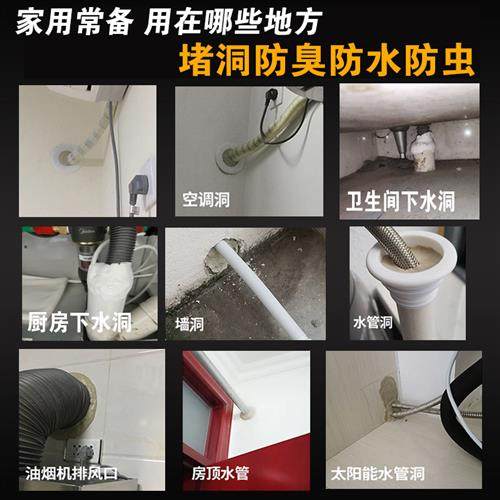 家用常备 用在哪些地方
堵洞防臭防水防虫

空调洞
卫生间下水洞
厨房下水洞
墙洞
水管洞
油烟机排风口
房顶水管
太阳能水管洞