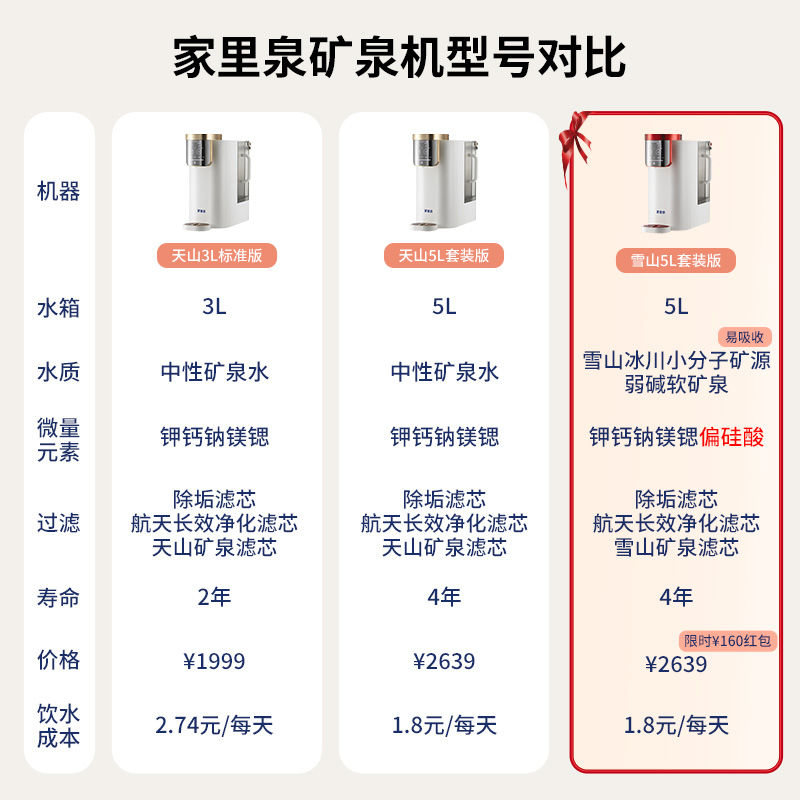 家里泉矿泉机型号对比

| 机器 | 天山3L标准版 | 天山5L套装版 | 雪山5L套装版 |
|---|---|---|---|
| 水箱 | 3L | 5L | 5L |
| 水质 | 中性矿泉水 | 中性矿泉水 | 易吸收 雪山冰川小分子矿源 弱碱软矿泉 |
| 微量元素 | 钾钙钠镁锶 | 钾钙钠镁锶 | 钾钙钠镁锶偏硅酸 |
| 过滤 | 除垢滤芯 航天长效净化滤芯 天山矿泉滤芯 | 除垢滤芯 航天长效净化滤芯 天山矿泉滤芯 | 除垢滤芯 航天长效净化滤芯 雪山矿泉滤芯 |
| 寿命 | 2年 | 4年 | 4年 |
| 价格 | ¥1999 | ¥2639 | 限时¥160红包 ¥2639 |
| 饮水成本 | 2.74元/每天 | 1.8元/每天 | 1.8元/每天 |