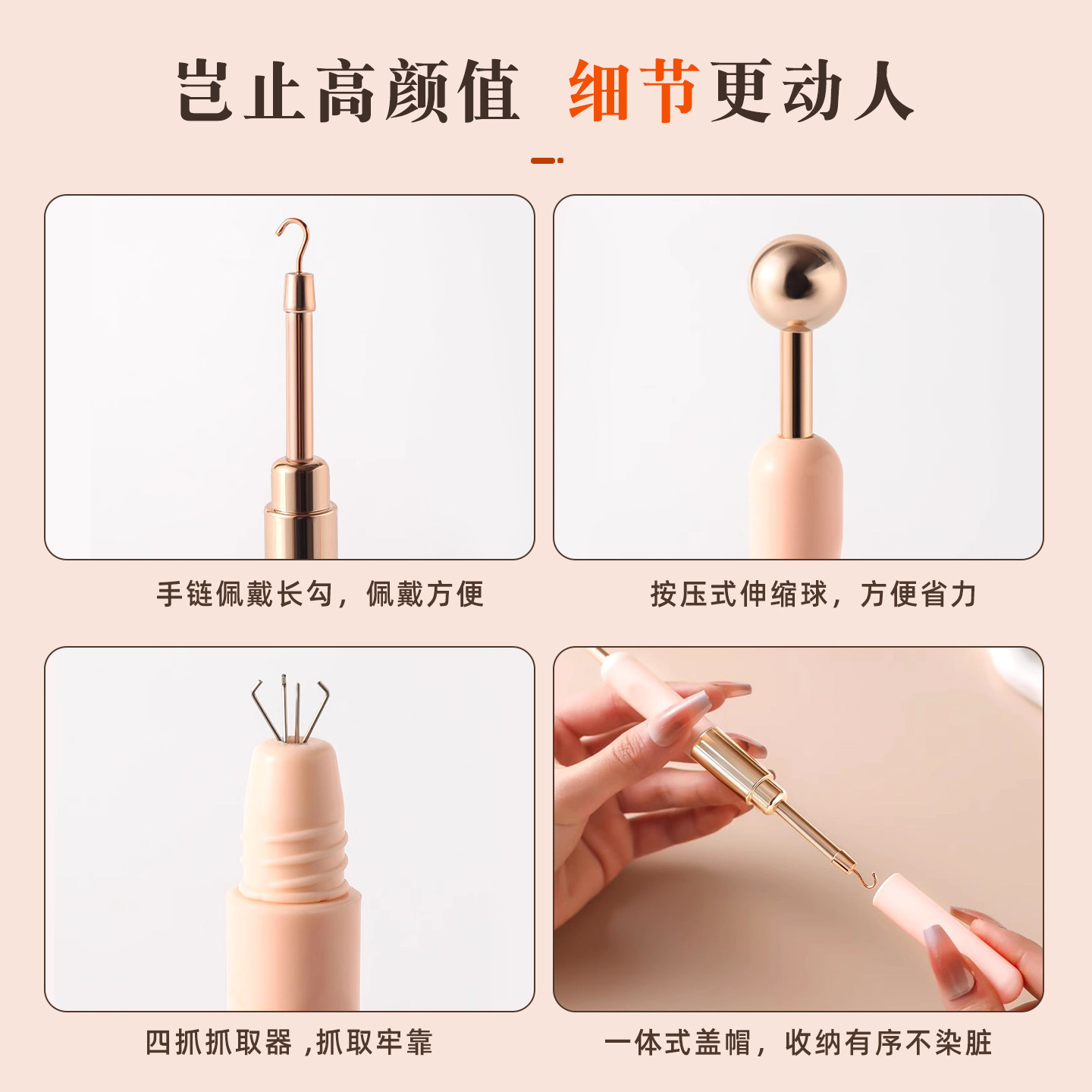 岂止高颜值 细节更动人

手链佩戴长勾，佩戴方便

按压式伸缩球，方便省力

四抓抓取器 ,抓取牢靠

一体式盖帽，收纳有序不染脏