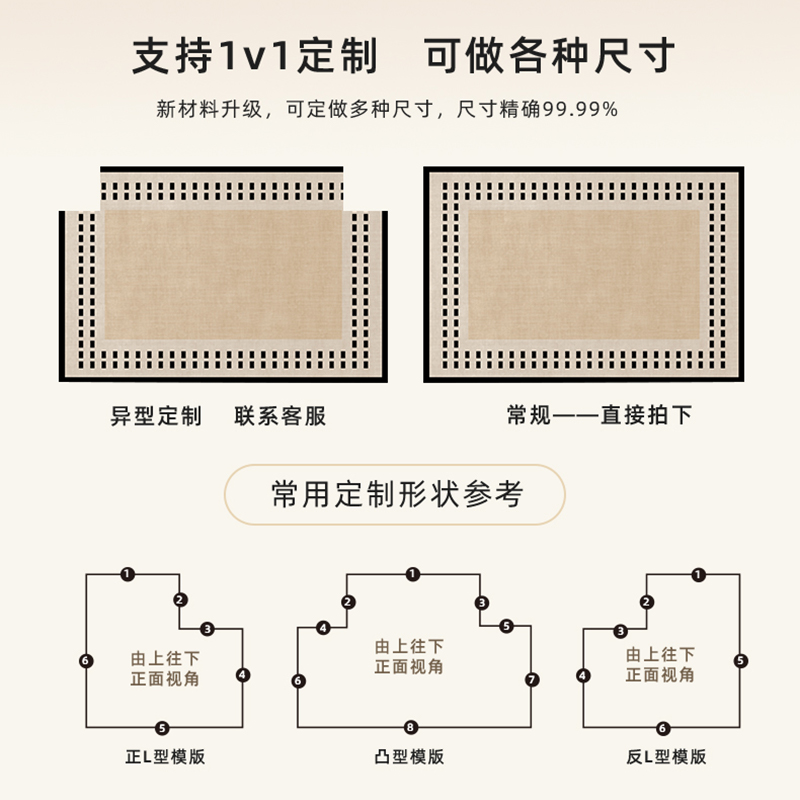 支持1v1定制　可做各种尺寸

新材料升级，可定做多种尺寸，尺寸精确99.99%

异型定制　联系客服

常规——直接拍下

常用定制形状参考

1
2
3
4
5
6
由上往下
正面视角
正L型模版

1
2
3
4
5
6
7
8
由上往下
正面视角
凸型模版

1
2
3
4
5
6
由上往下
正面视角
反L型模版