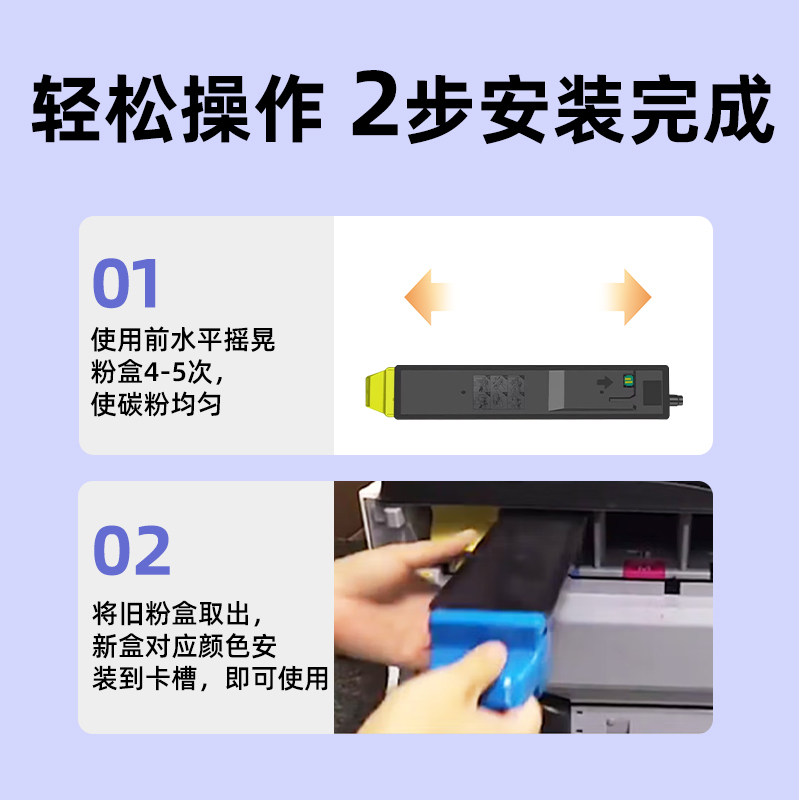 轻松操作 2步安装完成

01
使用前水平摇晃粉盒4-5次，使碳粉均匀

02
将旧粉盒取出，新盒对应颜色安装到卡槽，即可使用