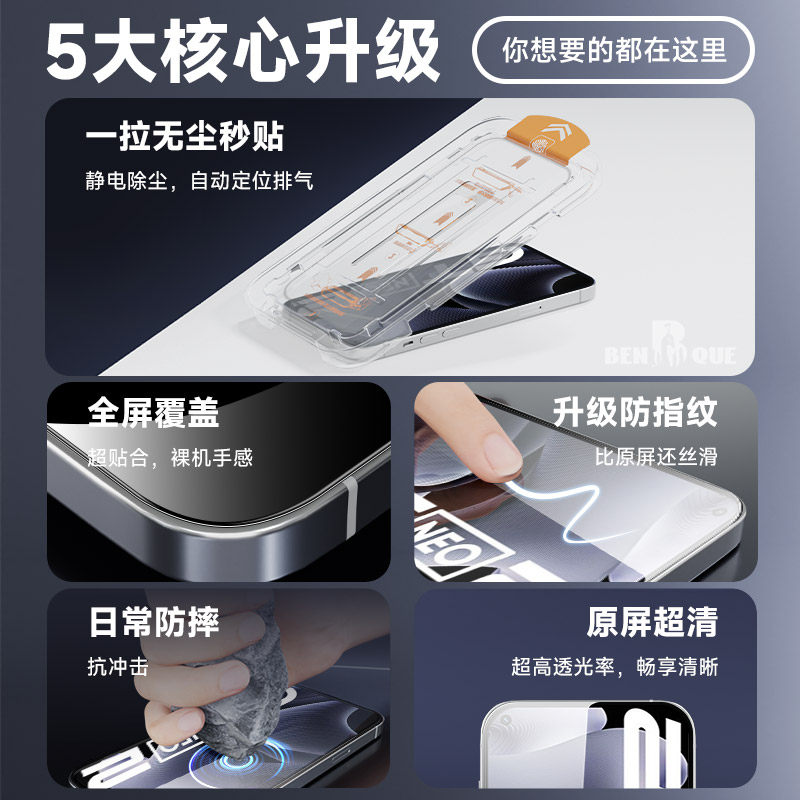 5大核心升级

你想要的都在这里

一拉无尘秒贴

静电除尘，自动定位排气

BEN QUE

全屏覆盖

超贴合，裸机手感

升级防指纹

比原屏还丝滑

NEO

日常防摔

抗冲击

原屏超清

超高透光率，畅享清晰