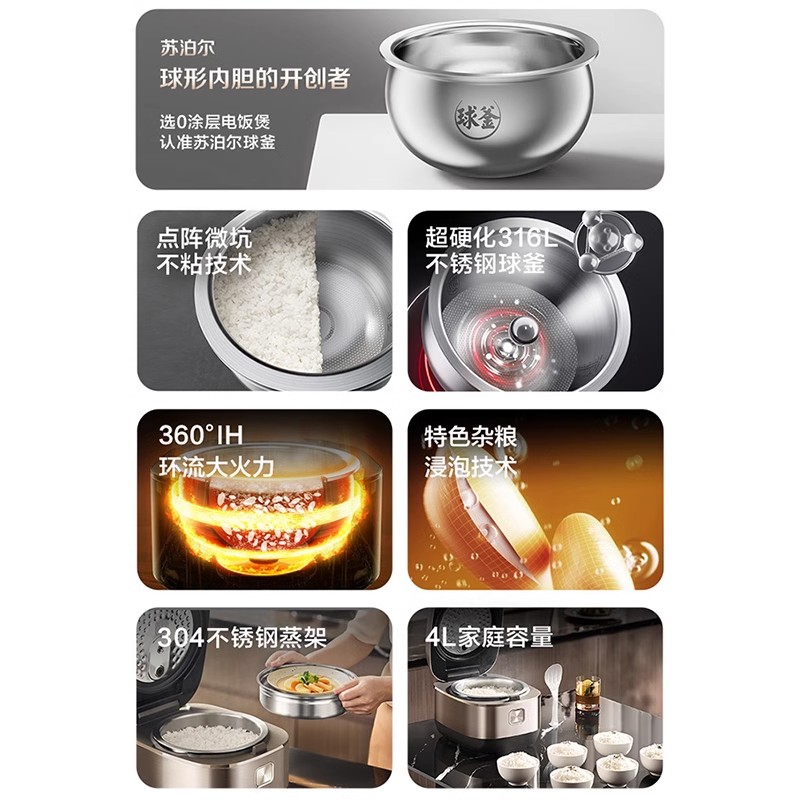 苏泊尔
球形内胆的开创者
选0涂层电饭煲
认准苏泊尔球釜

球釜

点阵微坑
不粘技术

超硬化316L
不锈钢球釜

360°IH
环流大火力

特色杂粮
浸泡技术

304不锈钢蒸架

4L家庭容量