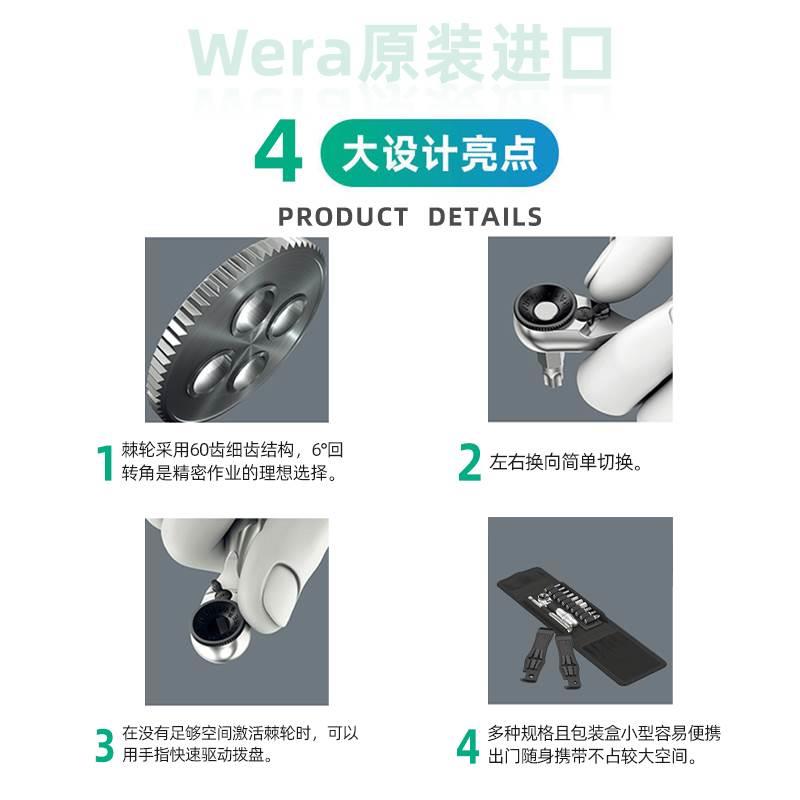 Wera原装进口

4 大设计亮点

PRODUCT DETAILS

1 棘轮采用60齿细齿结构，6°回转角是精密作业的理想选择。

2 左右换向简单切换。

3 在没有足够空间激活棘轮时，可以用手指快速驱动拨盘。

4 多种规格且包装盒小型容易便携出门随身携带不占较大空间。