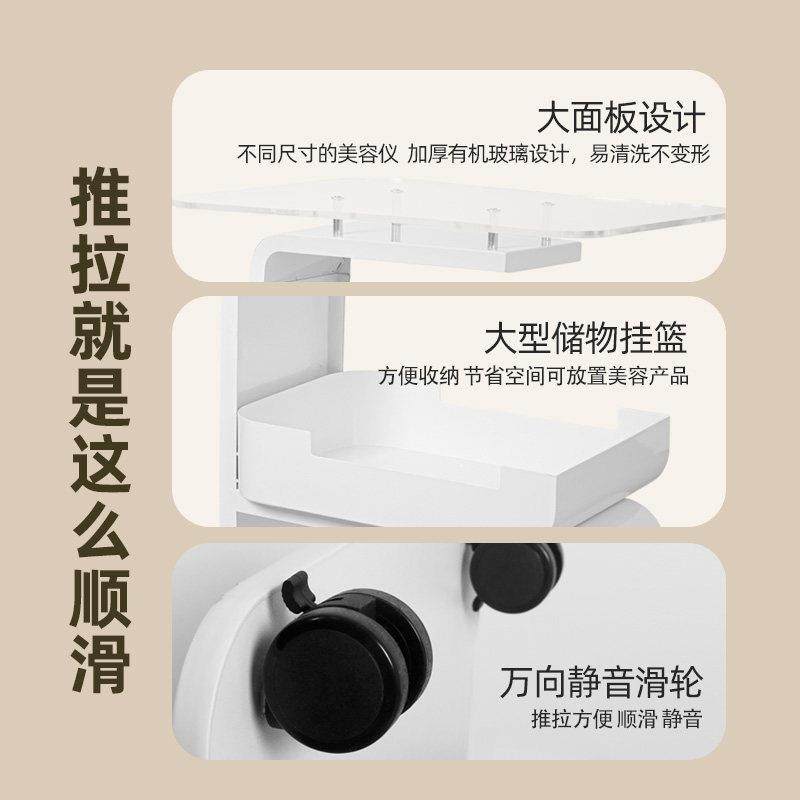 推拉就是这么顺滑

大面板设计
不同尺寸的美容仪 加厚有机玻璃设计，易清洗不变形

大型储物挂篮
方便收纳 节省空间可放置美容产品

万向静音滑轮
推拉方便 顺滑 静音