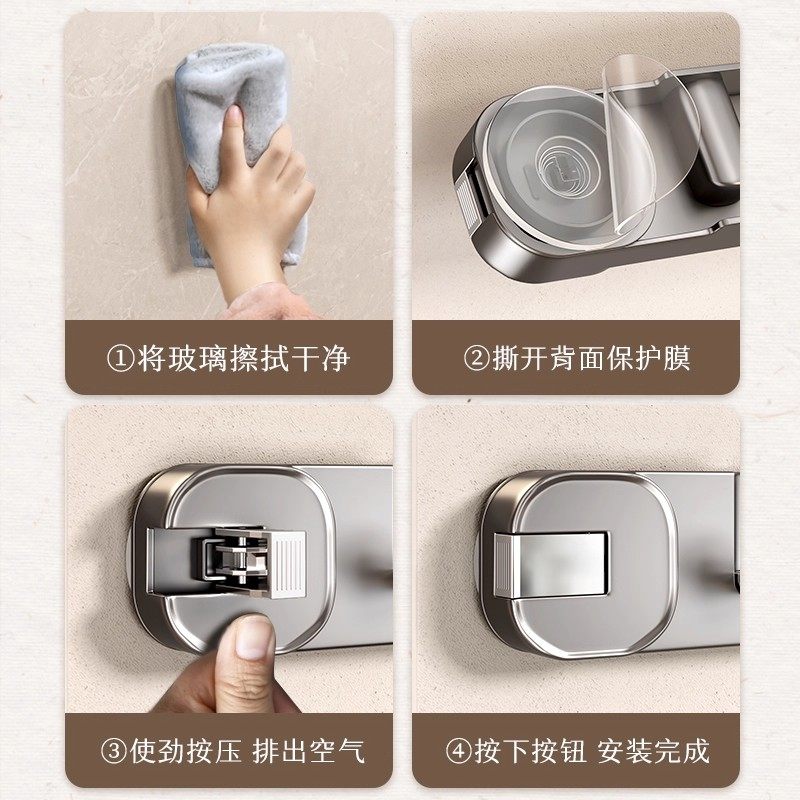 ①将玻璃擦拭干净

②撕开背面保护膜

③使劲按压 排出空气

④按下按钮 安装完成