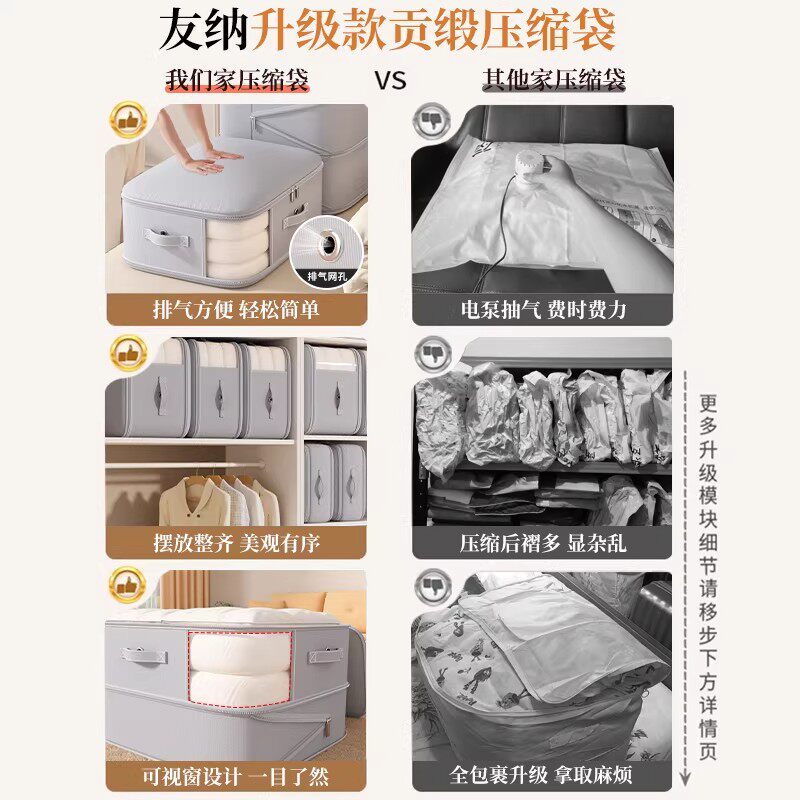 友纳升级款贡缎压缩袋

我们家压缩袋 VS 其他家压缩袋

排气网孔

排气方便 轻松简单

电泵抽气 费时费力

摆放整齐 美观有序

压缩后褶多 显杂乱

可视窗设计 一目了然

全包裹升级 拿取麻烦

更多升级模块细节请移步下方详情页