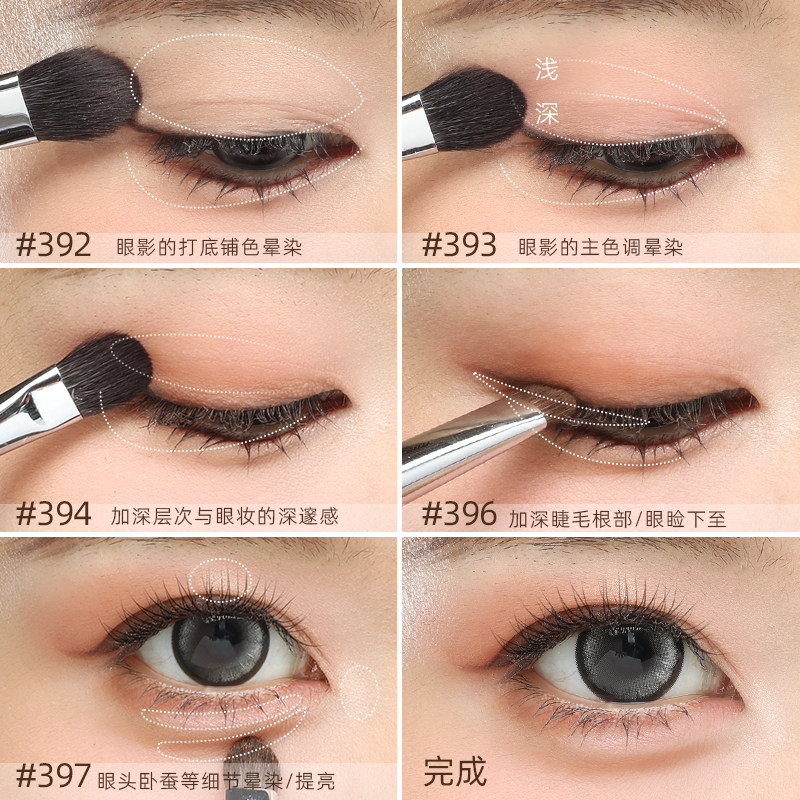 #392 眼影的打底铺色晕染

浅
深

#393 眼影的主色调晕染

#394 加深层次与眼妆的深邃感

#396 加深睫毛根部/眼睑下至

#397 眼头卧蚕等细节晕染/提亮

完成