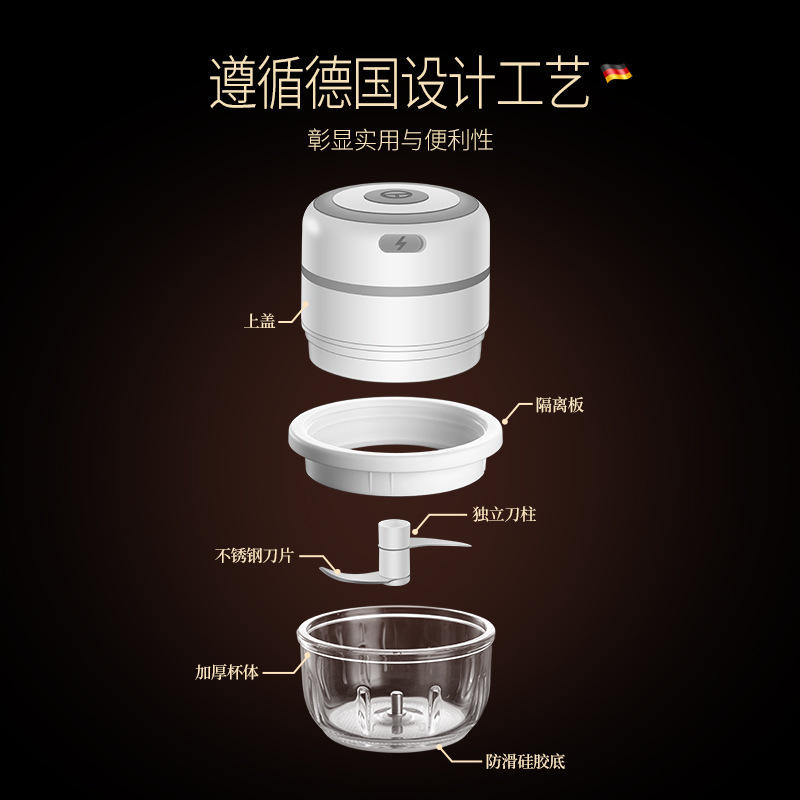 遵循德国设计工艺

彰显实用与便利性

上盖

隔离板

独立刀柱

不锈钢刀片

加厚杯体

防滑硅胶底