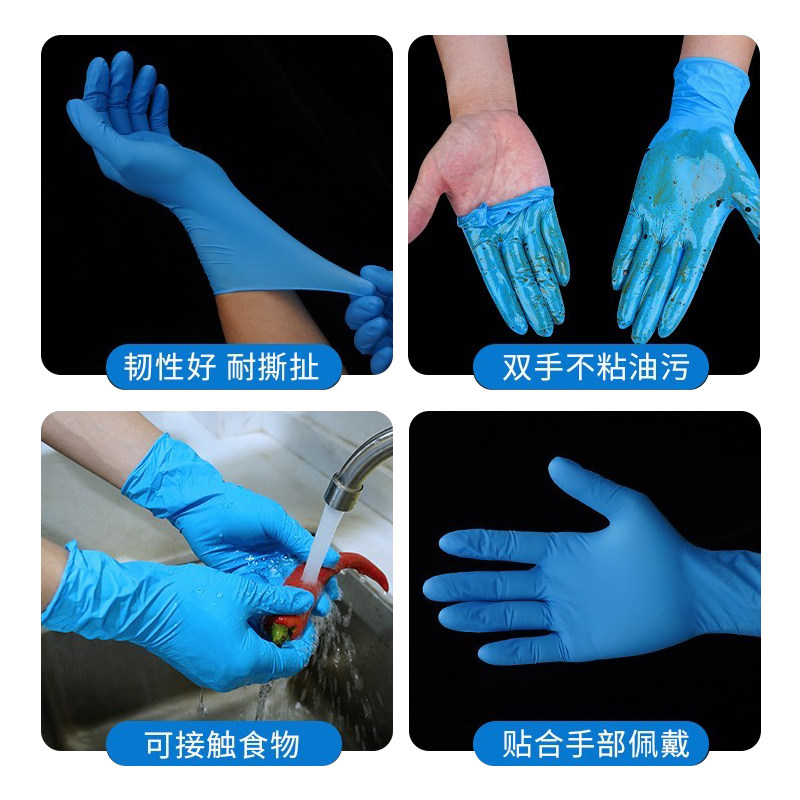 韧性好 耐撕扯

双手不粘油污

可接触食物

贴合手部佩戴