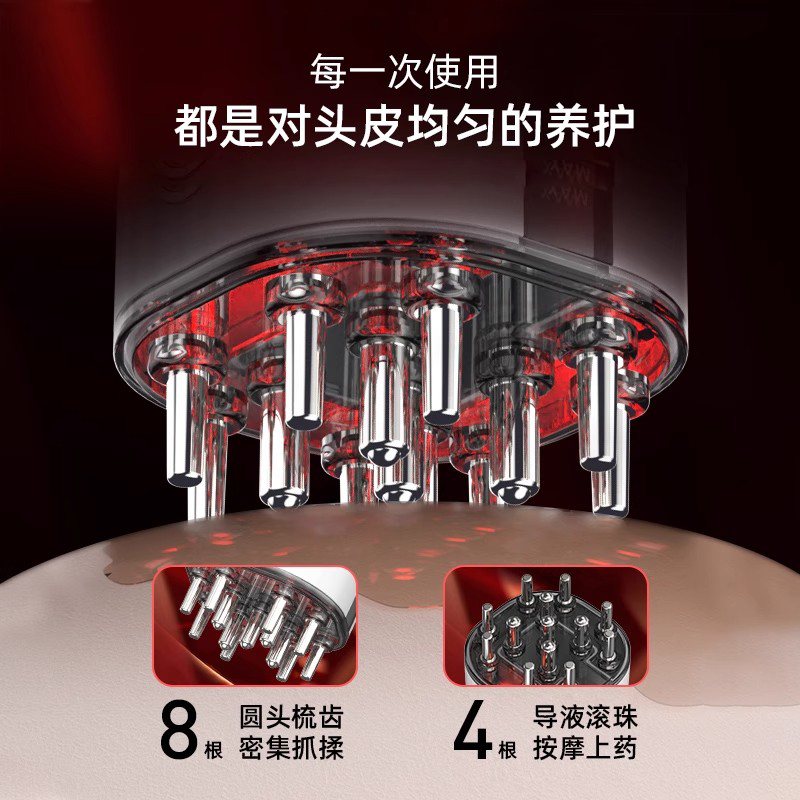 每一次使用
都是对头皮均匀的养护

8根 圆头梳齿
密集抓揉

4根 导液滚珠
按摩上药