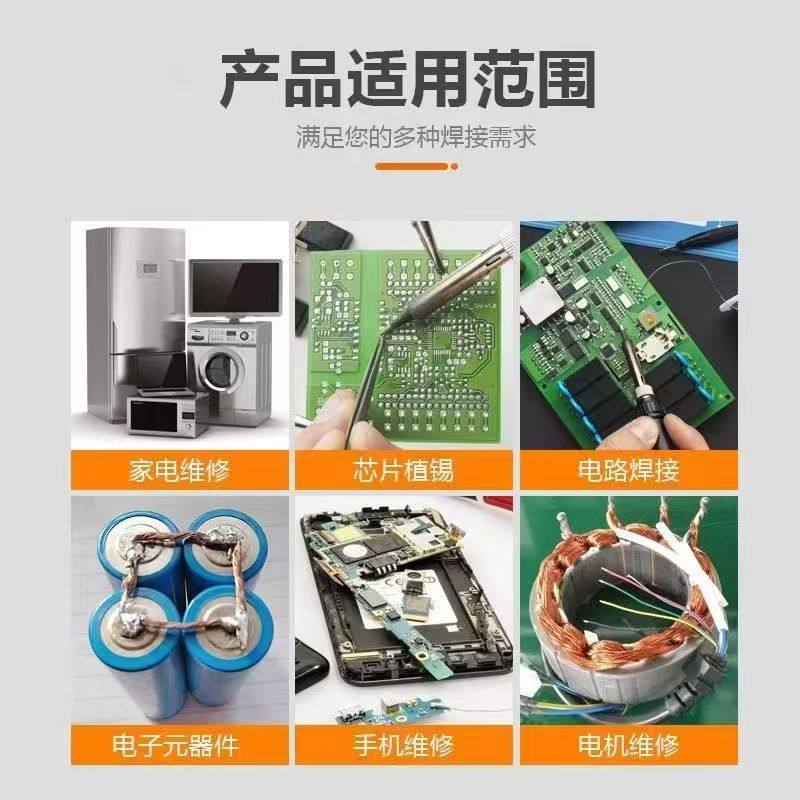 产品适用范围

满足您的多种焊接需求

家电维修

芯片植锡

电路焊接

电子元器件

手机维修

电机维修