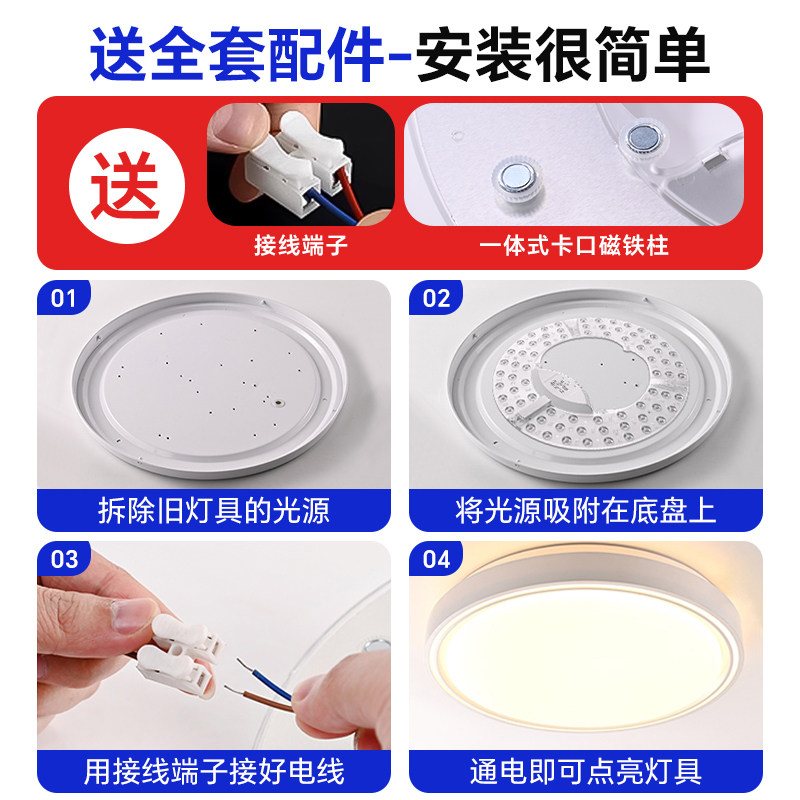 送全套配件-安装很简单

送

接线端子

一体式卡口磁铁柱

01

拆除旧灯具的光源

02

将光源吸附在底盘上

03

用接线端子接好电线

04

通电即可点亮灯具