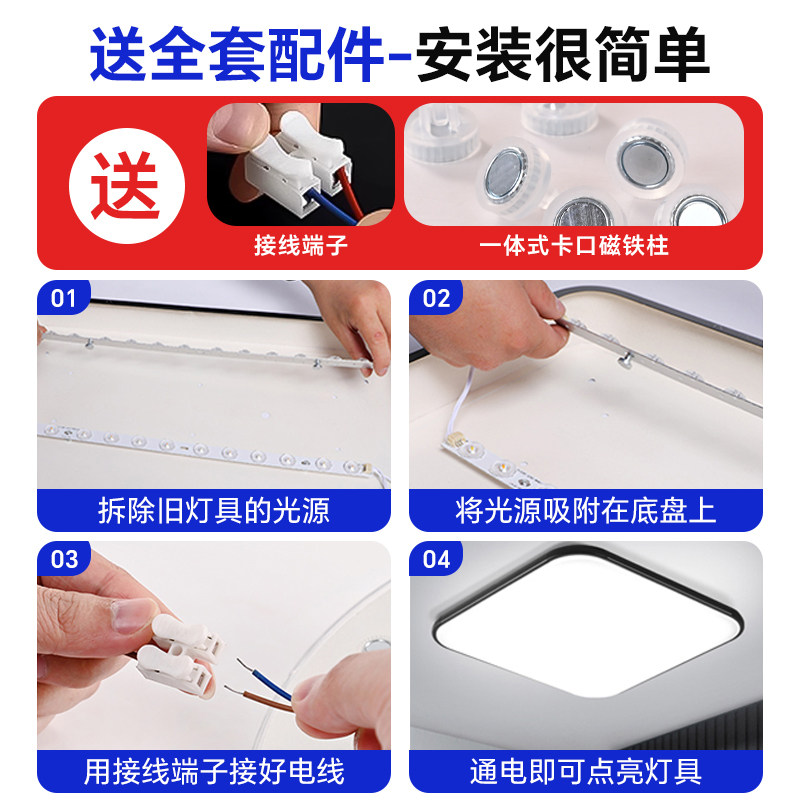 送全套配件-安装很简单

送

接线端子

一体式卡口磁铁柱

01

拆除旧灯具的光源

02

将光源吸附在底盘上

03

用接线端子接好电线

04

通电即可点亮灯具