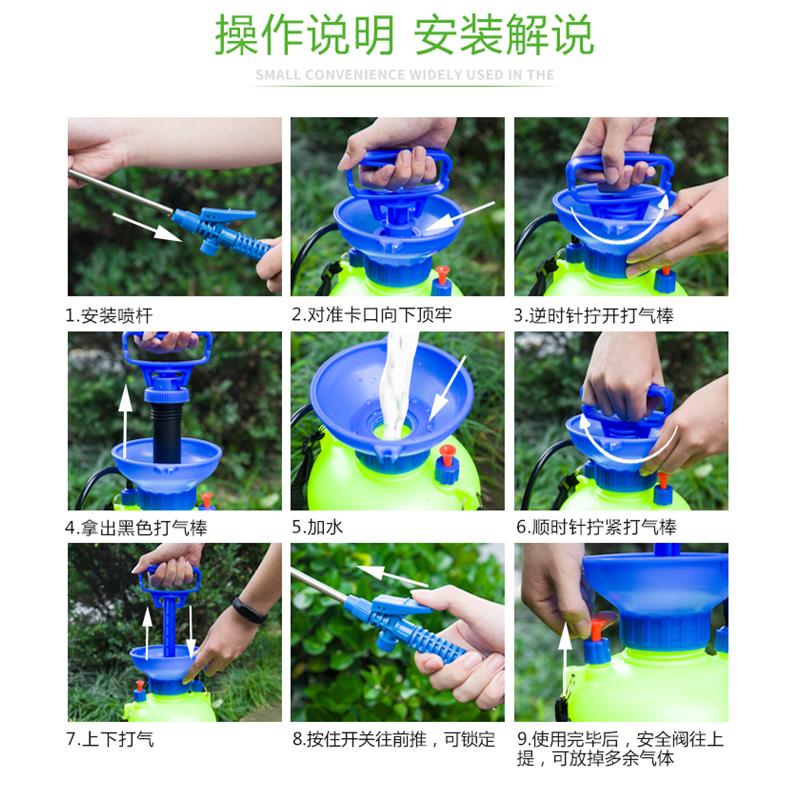 操作说明 安装解说

SMALL CONVENIENCE WIDELY USED IN THE

1.安装喷杆

2.对准卡口向下顶牢

3.逆时针拧开打气棒

4.拿出黑色打气棒

5.加水

6.顺时针拧紧打气棒

7.上下打气

8.按住开关往前推，可锁定

9.使用完毕后，安全阀往上提，可放掉多余气体