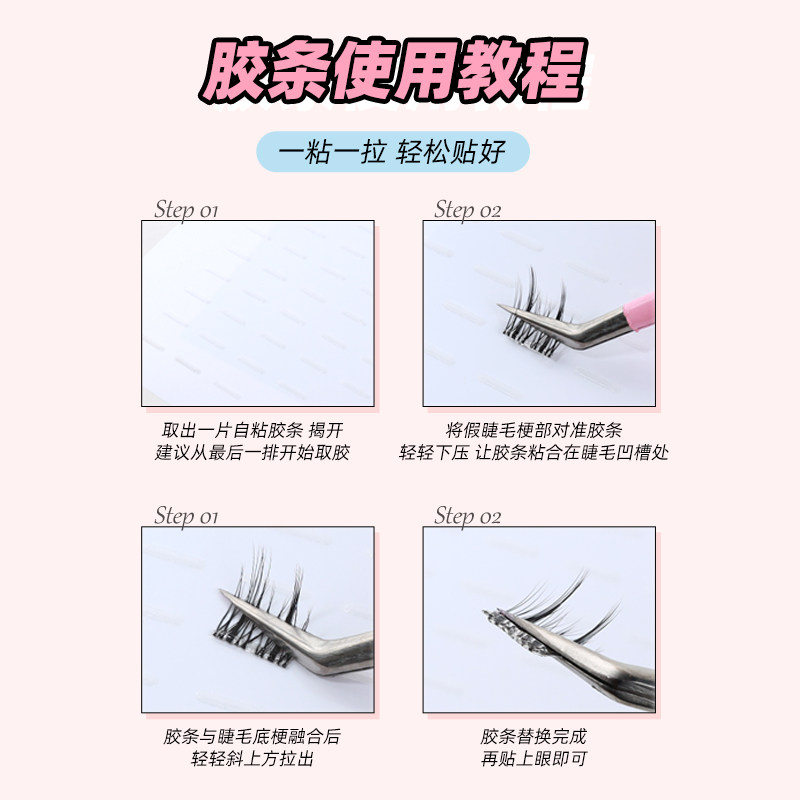 胶条使用教程

一粘一拉 轻松贴好

Step 01

取出一片自粘胶条 揭开
建议从最后一排开始取胶

Step 02

将假睫毛梗部对准胶条
轻轻下压 让胶条粘合在睫毛凹槽处

Step 01

胶条与睫毛底梗融合后
轻轻斜上方拉出

Step 02

胶条替换完成
再贴上眼即可