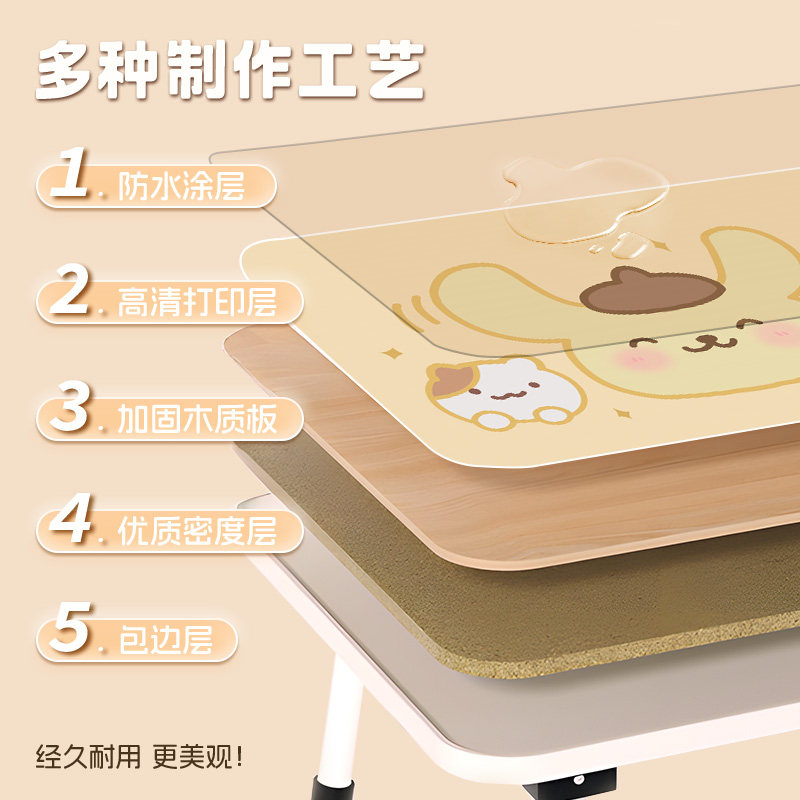 多种制作工艺

1. 防水涂层

2. 高清打印层

3. 加固木质板

4. 优质密度层

5. 包边层

经久耐用 更美观!