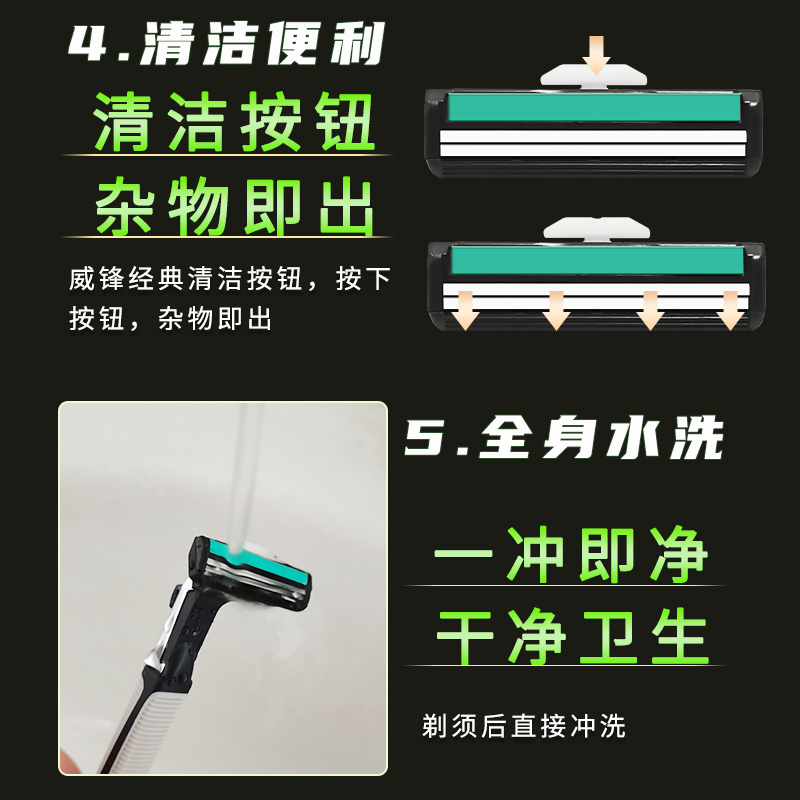 4.清洁便利

清洁按钮

杂物即出

威锋经典清洁按钮，按下按钮，杂物即出

5.全身水洗

一冲即净

干净卫生

剃须后直接冲洗