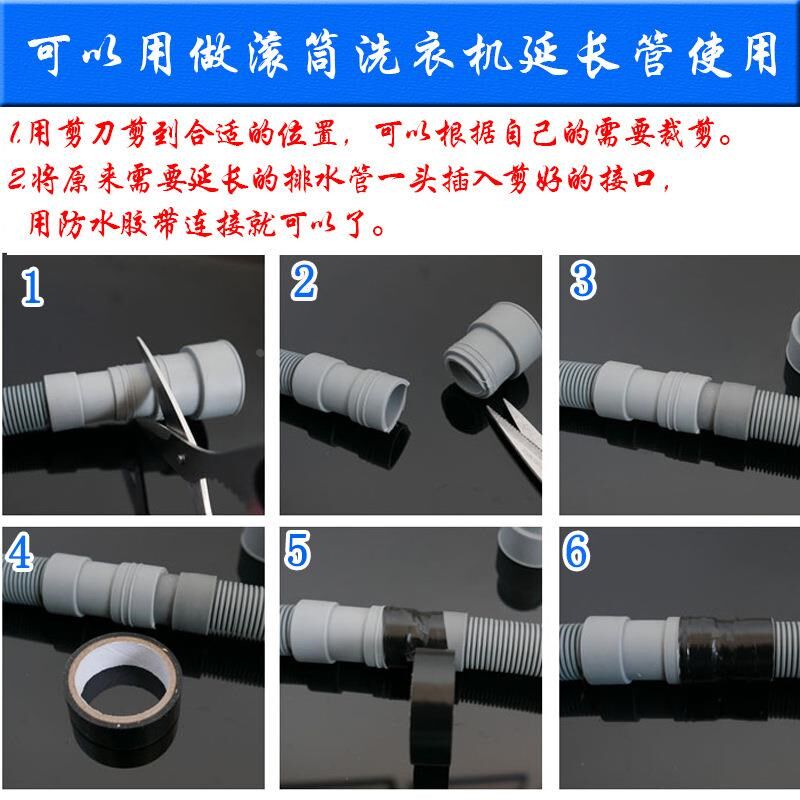 可以用做滚筒洗衣机延长管使用

1.用剪刀剪到合适的位置，可以根据自己的需要裁剪。
2.将原来需要延长的排水管一头插入剪好的接口，用防水胶带连接就可以了。

1

2

3

4

5

6