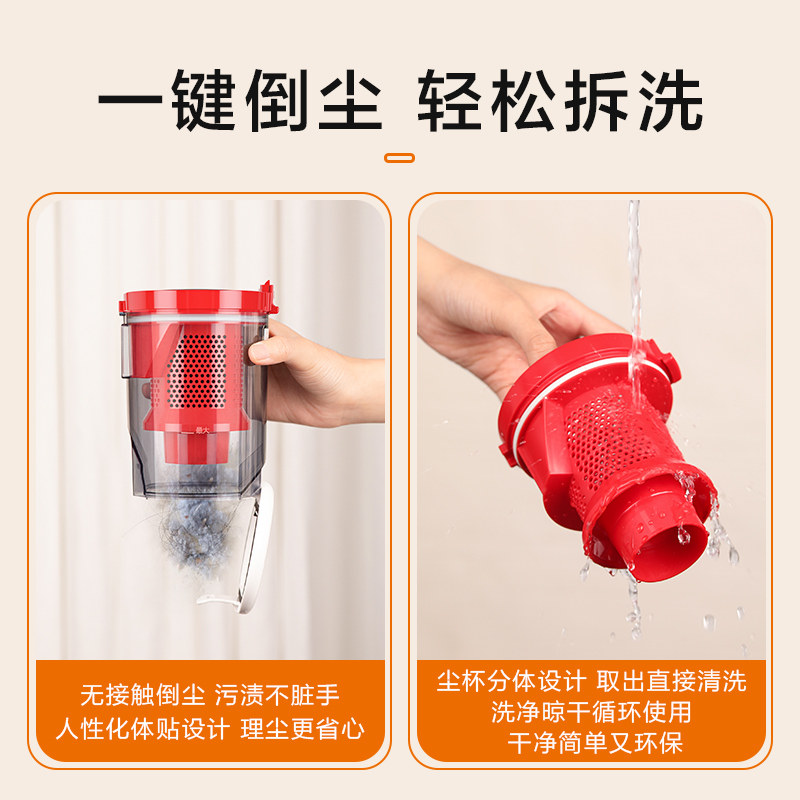 一键倒尘 轻松拆洗

最大

无接触倒尘 污渍不脏手
人性化体贴设计 理尘更省心

尘杯分体设计 取出直接清洗
洗净晾干循环使用
干净简单又环保