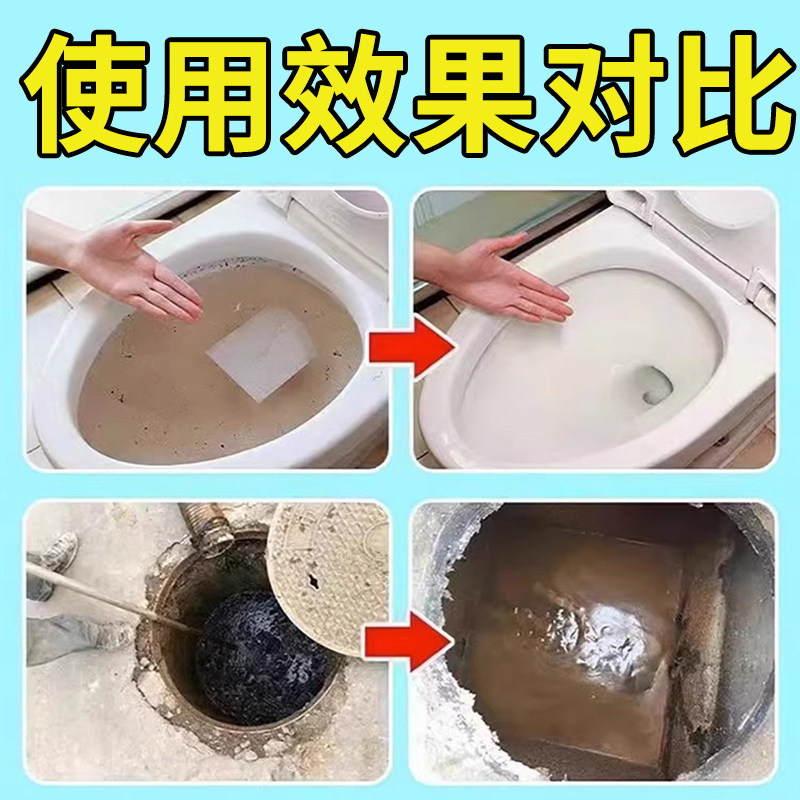 使用效果对比