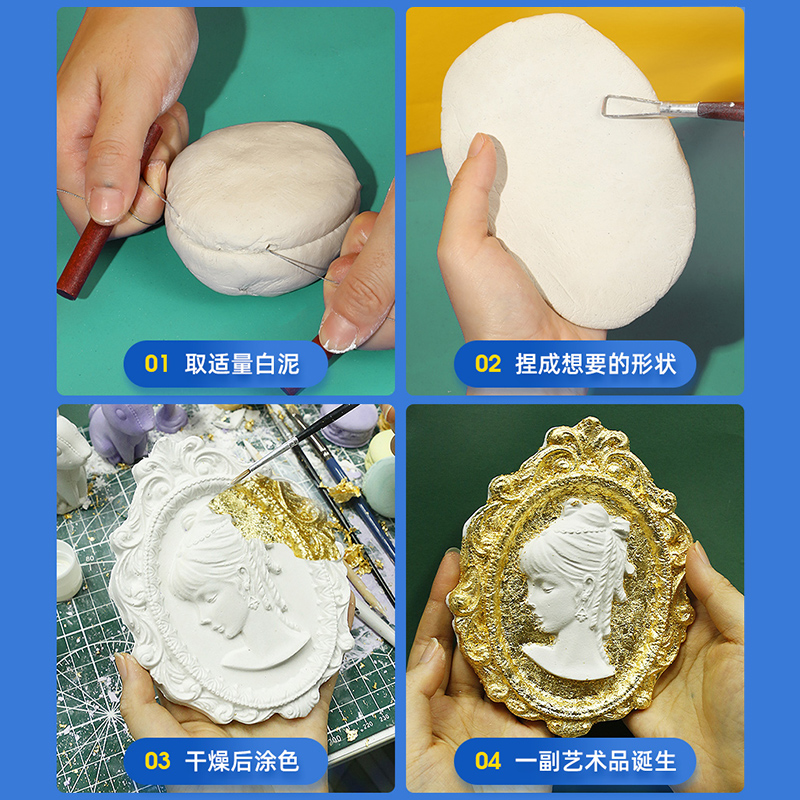 01 取适量白泥

02 捏成想要的形状

03 干燥后涂色

04 一副艺术品诞生