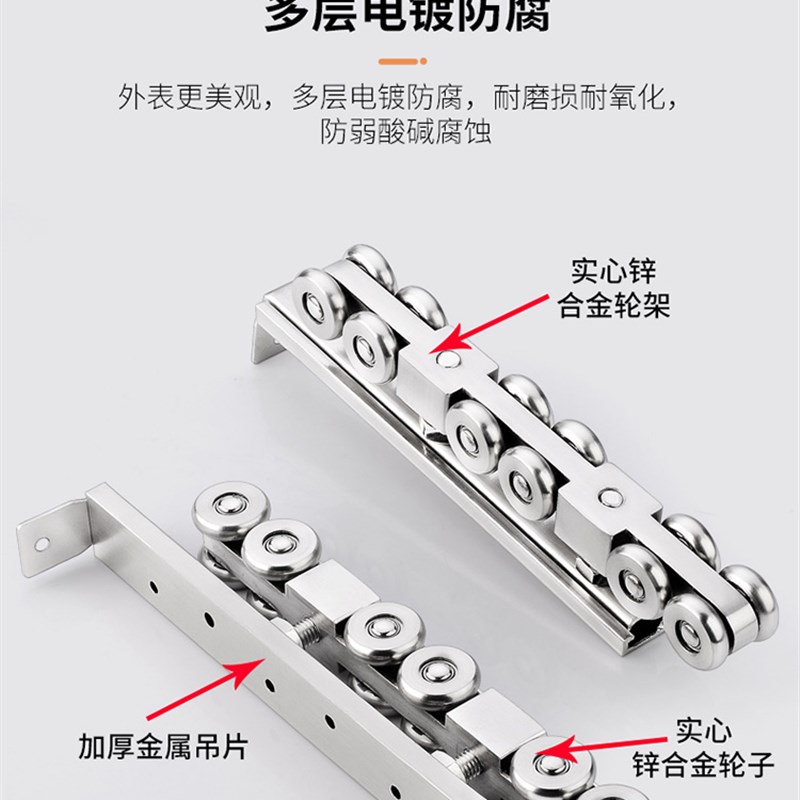 多层电镀防腐

外表更美观，多层电镀防腐，耐磨损耐氧化，防弱酸碱腐蚀

实心锌合金轮架

加厚金属吊片

实心锌合金轮子