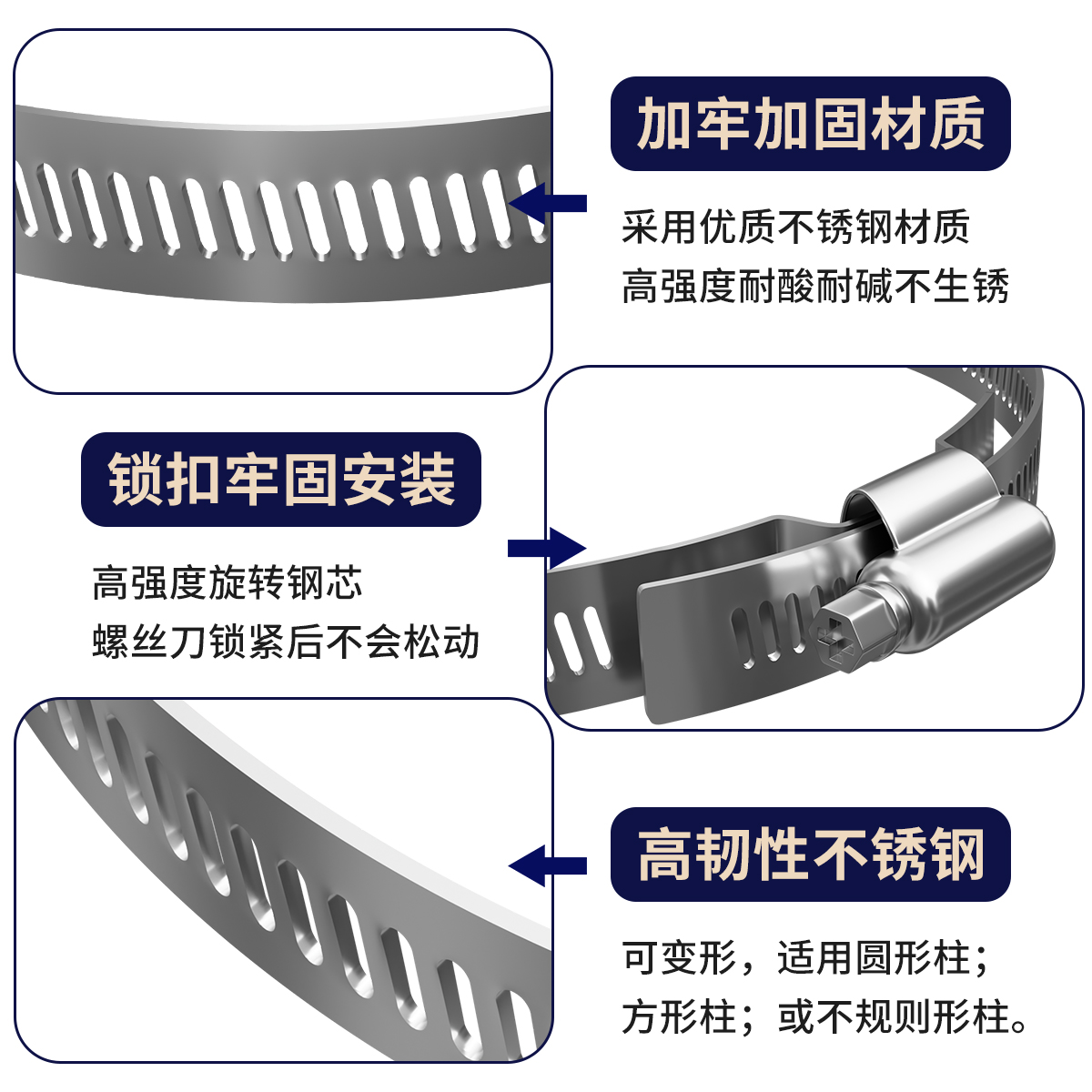 加牢加固材质

采用优质不锈钢材质
高强度耐酸耐碱不生锈

锁扣牢固安装

高强度旋转钢芯
螺丝刀锁紧后不会松动

高韧性不锈钢

可变形，适用圆形柱；
方形柱；或不规则形柱。