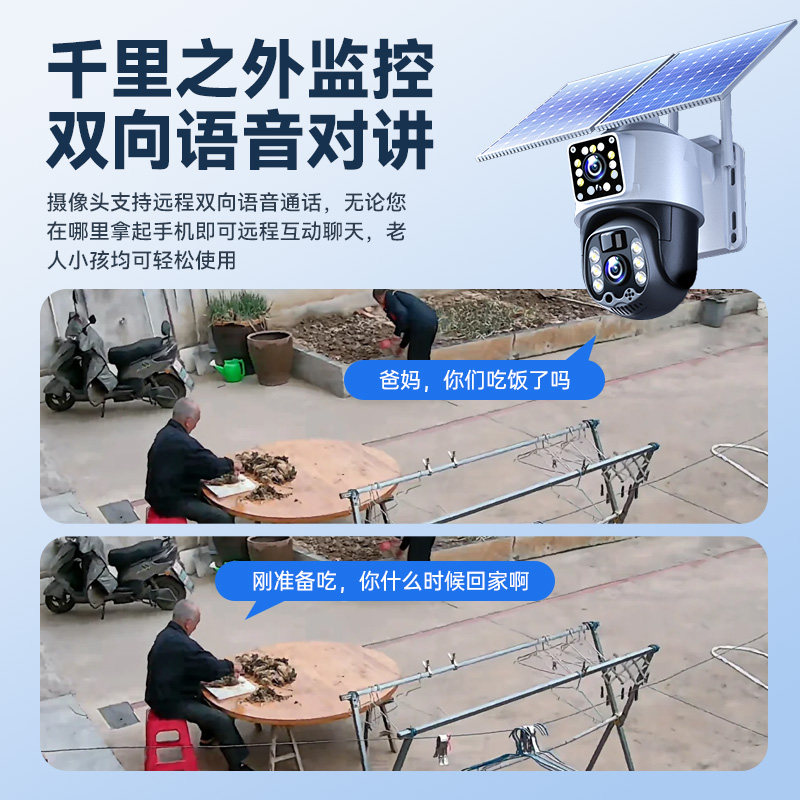 千里之外监控
双向语音对讲

摄像头支持远程双向语音通话，无论您在哪里拿起手机即可远程互动聊天，老人小孩均可轻松使用

爸妈，你们吃饭了吗

刚准备吃，你什么时候回家啊