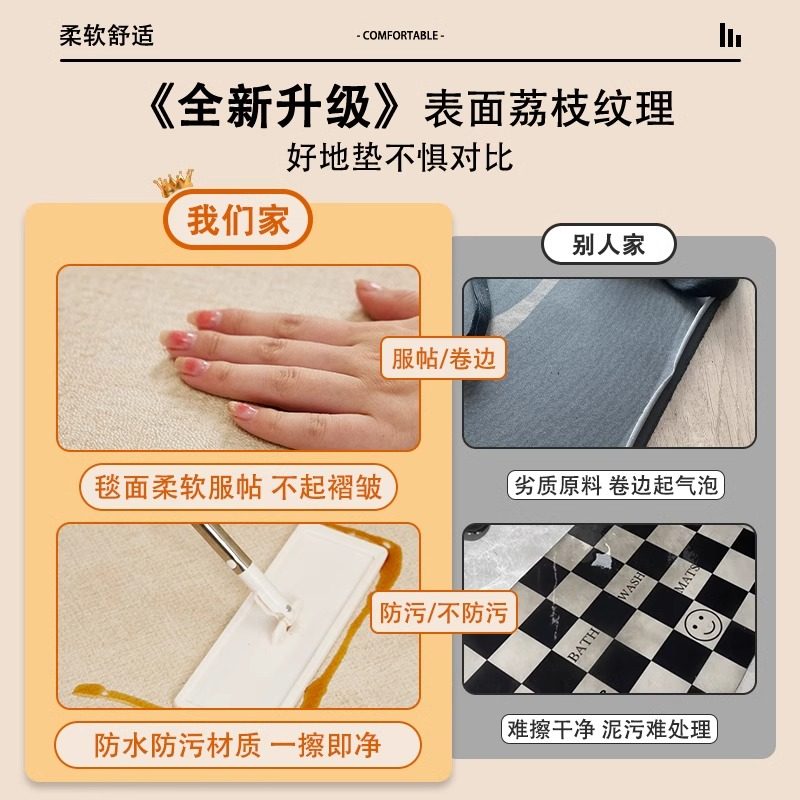 柔软舒适

- COMFORTABLE -

《全新升级》表面荔枝纹理
好地垫不惧对比

我们家

别人家

服帖/卷边

毯面柔软服帖 不起褶皱

劣质原料 卷边起气泡

防污/不防污

BATH WASH MATS

防水防污材质 一擦即净

难擦干净 泥污难处理