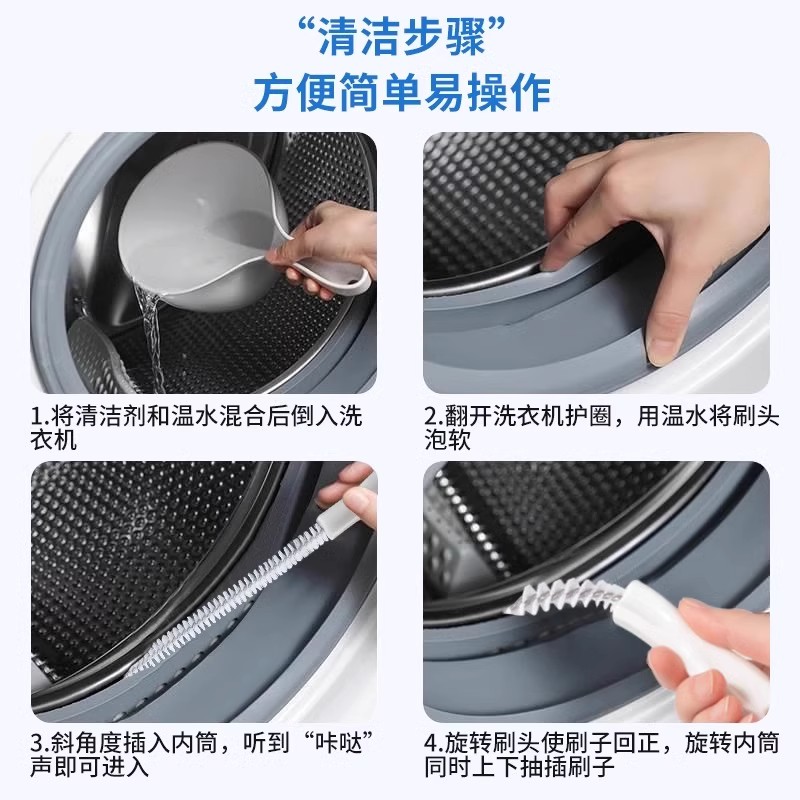 “清洁步骤”
方便简单易操作

1.将清洁剂和温水混合后倒入洗衣机

2.翻开洗衣机护圈，用温水将刷头泡软

3.斜角度插入内筒，听到“咔哒”声即可进入

4.旋转刷头使刷子回正，旋转内筒同时上下抽插刷子