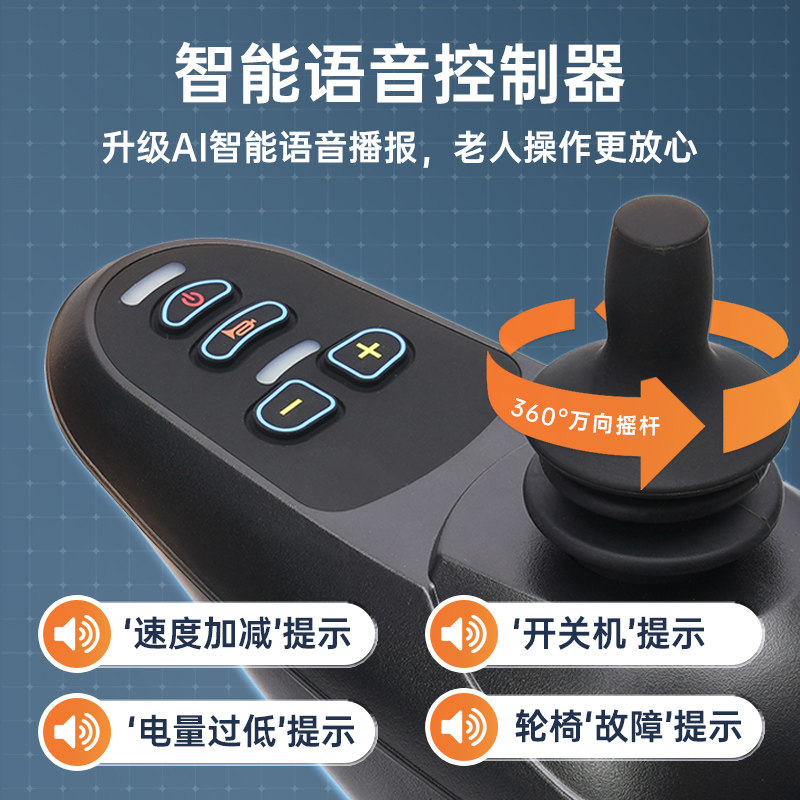 智能语音控制器

升级AI智能语音播报，老人操作更放心

+

-

360°万向摇杆

'速度加减'提示

'开关机'提示

'电量过低'提示

轮椅'故障'提示