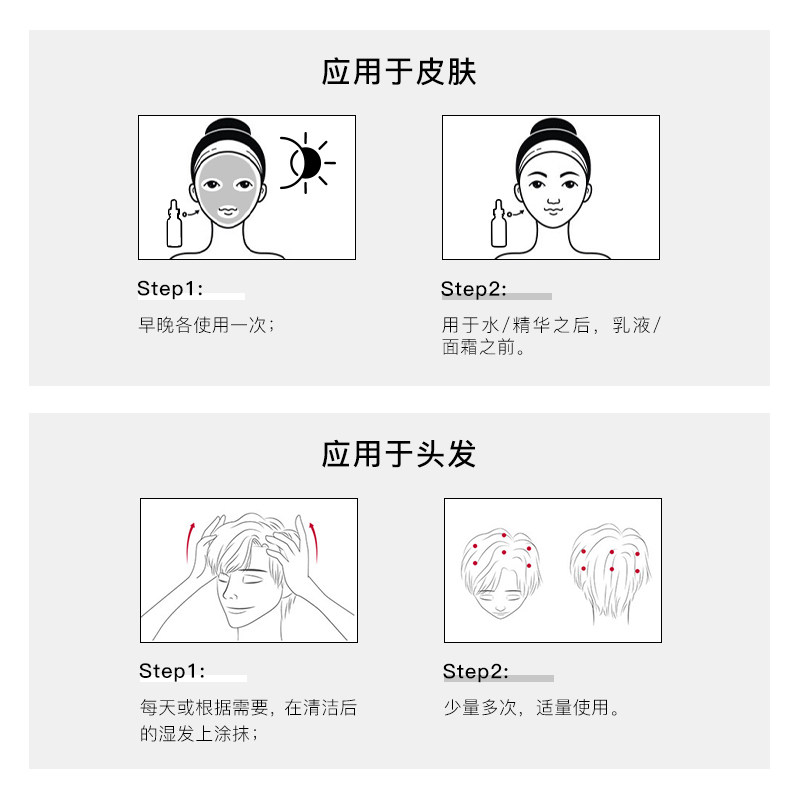 应用于皮肤

Step1:

早晚各使用一次；

Step2:

用于水/精华之后，乳液/面霜之前。

应用于头发

Step1:

每天或根据需要，在清洁后的湿发上涂抹；

Step2:

少量多次，适量使用。