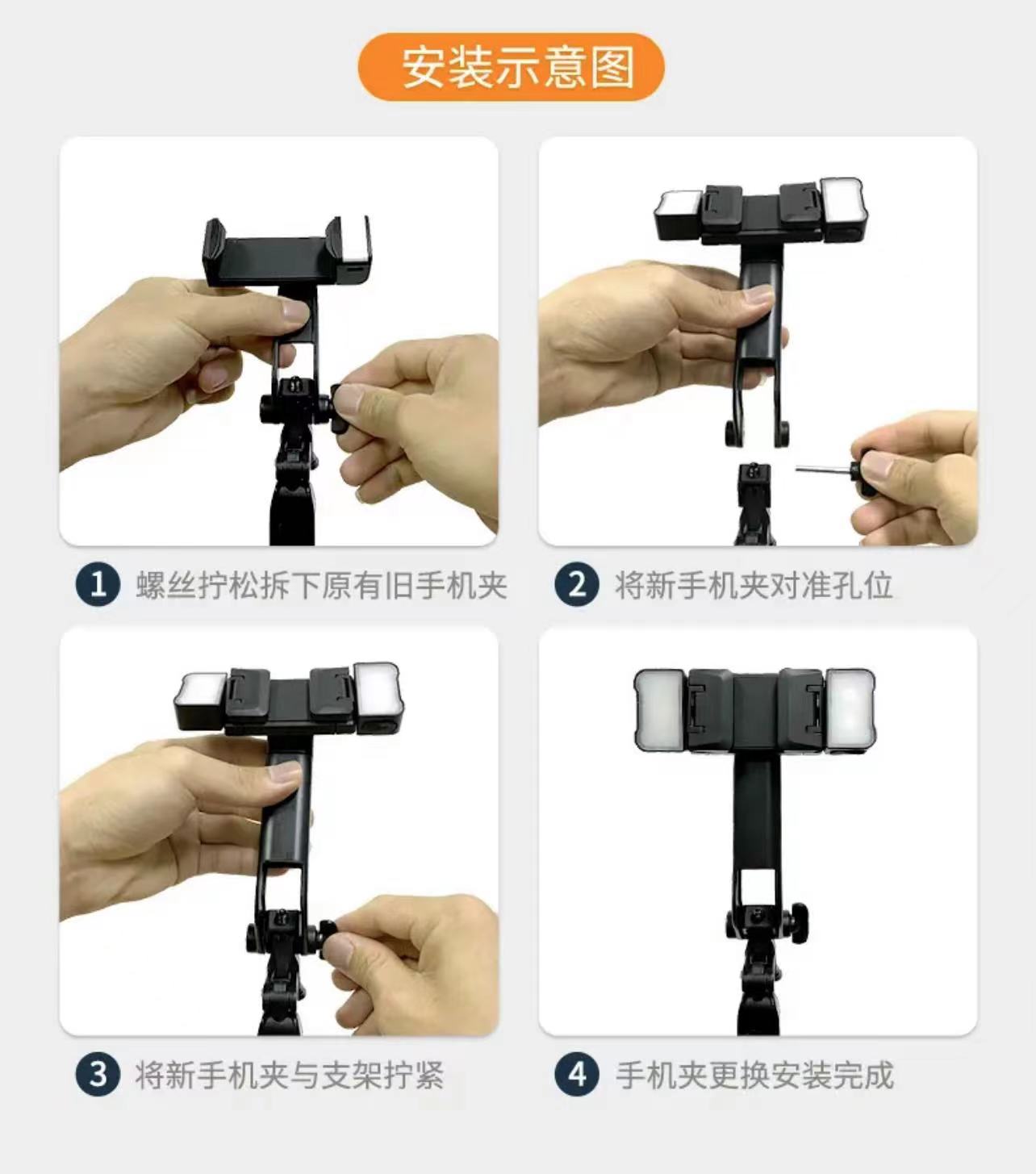 安装示意图

1 螺丝拧松拆下原有旧手机夹

2 将新手机夹对准孔位

3 将新手机夹与支架拧紧

4 手机夹更换安装完成