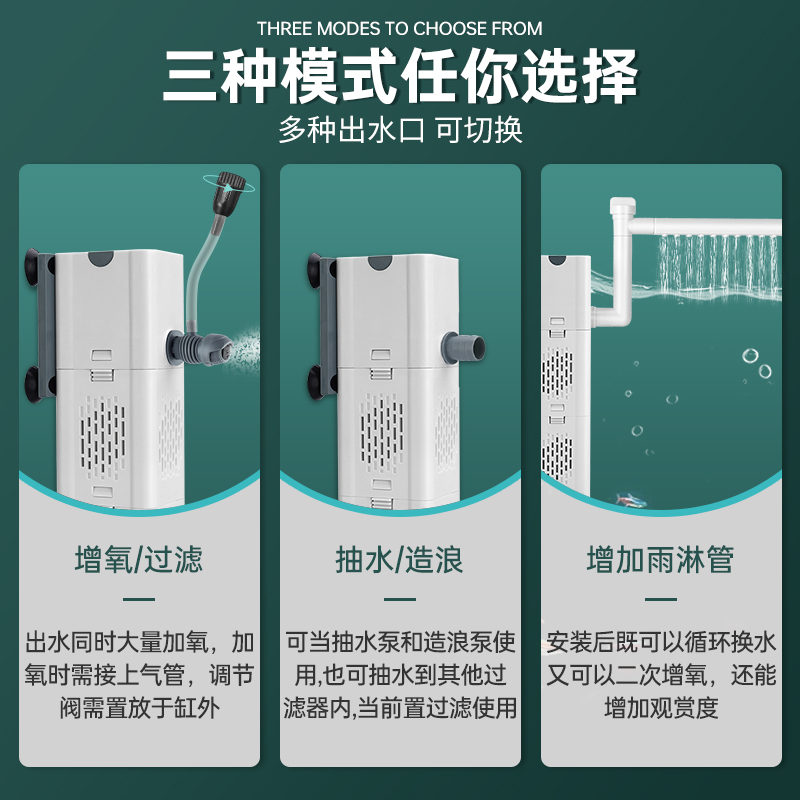 THREE MODES TO CHOOSE FROM

三种模式任你选择

多种出水口 可切换

增氧/过滤

出水同时大量加氧，加氧时需接上气管，调节阀需置放于缸外

抽水/造浪

可当抽水泵和造浪泵使用,也可抽水到其他过滤器内,当前置过滤使用

增加雨淋管

安装后既可以循环换水又可以二次增氧，还能增加观赏度