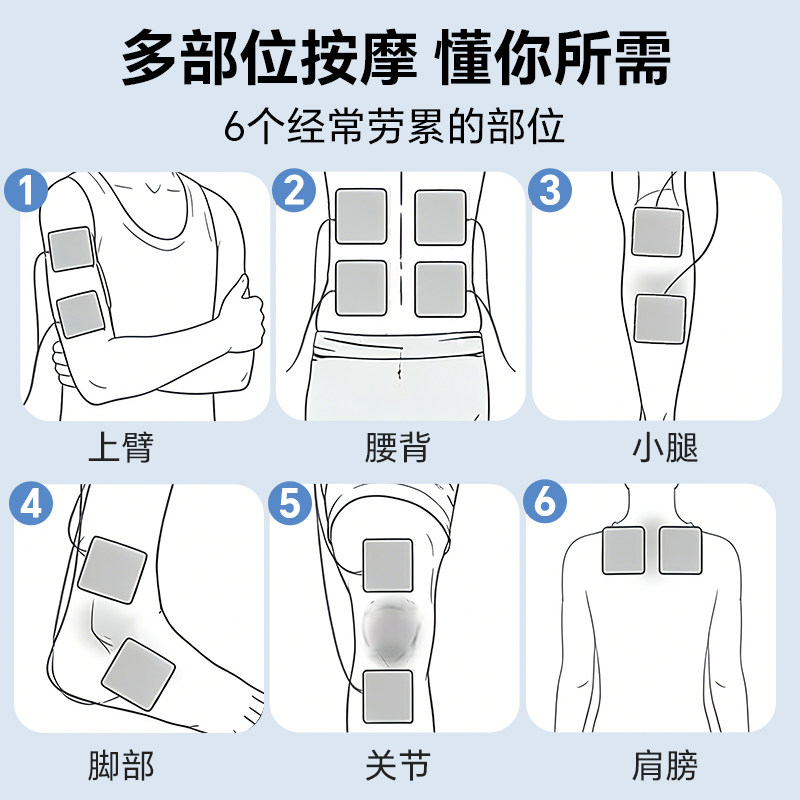 多部位按摩 懂你所需

6个经常劳累的部位

1

上臂

2

腰背

3

小腿

4

脚部

5

关节

6

肩膀